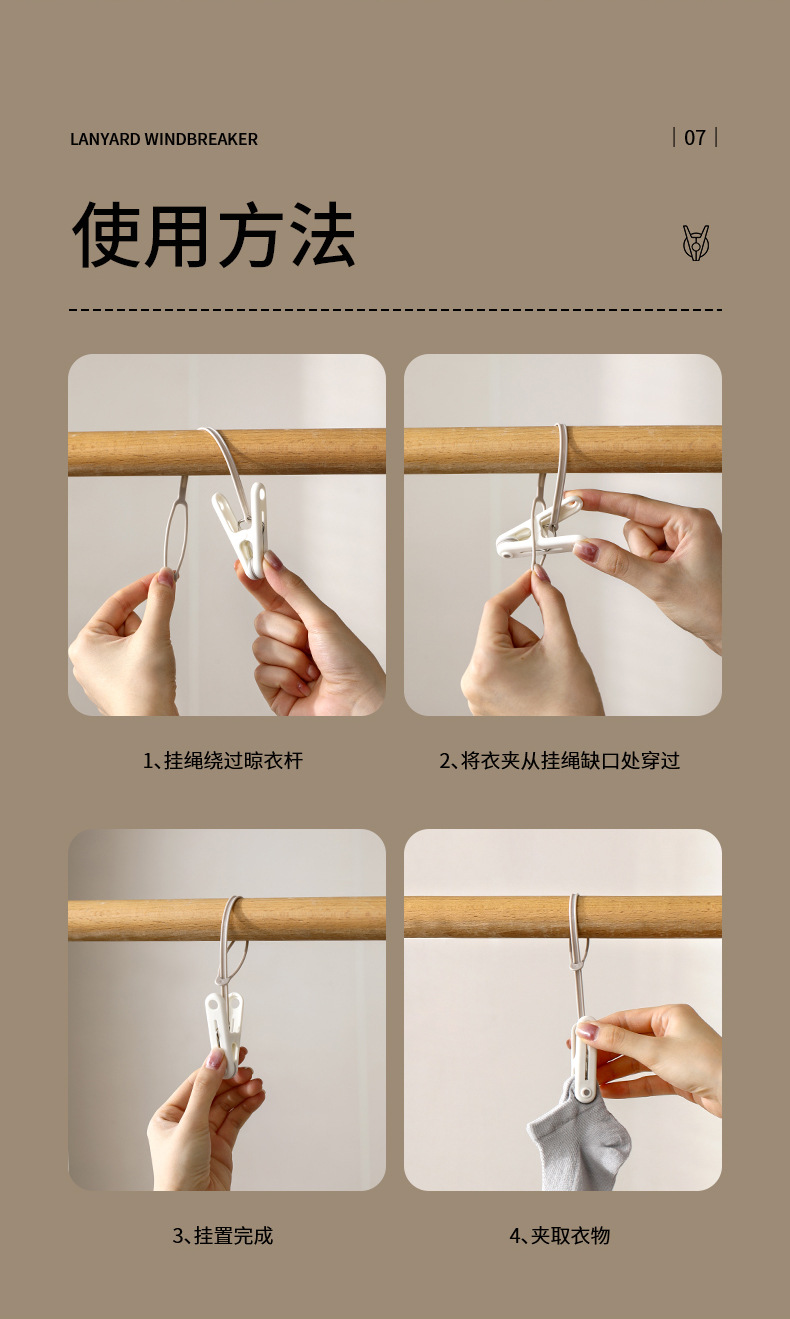 LANYARD WINDBREAKER

| 07 |

使用方法

1、挂绳绕过晾衣杆

2、将衣夹从挂绳缺口处穿过

3、挂置完成

4、夹取衣物