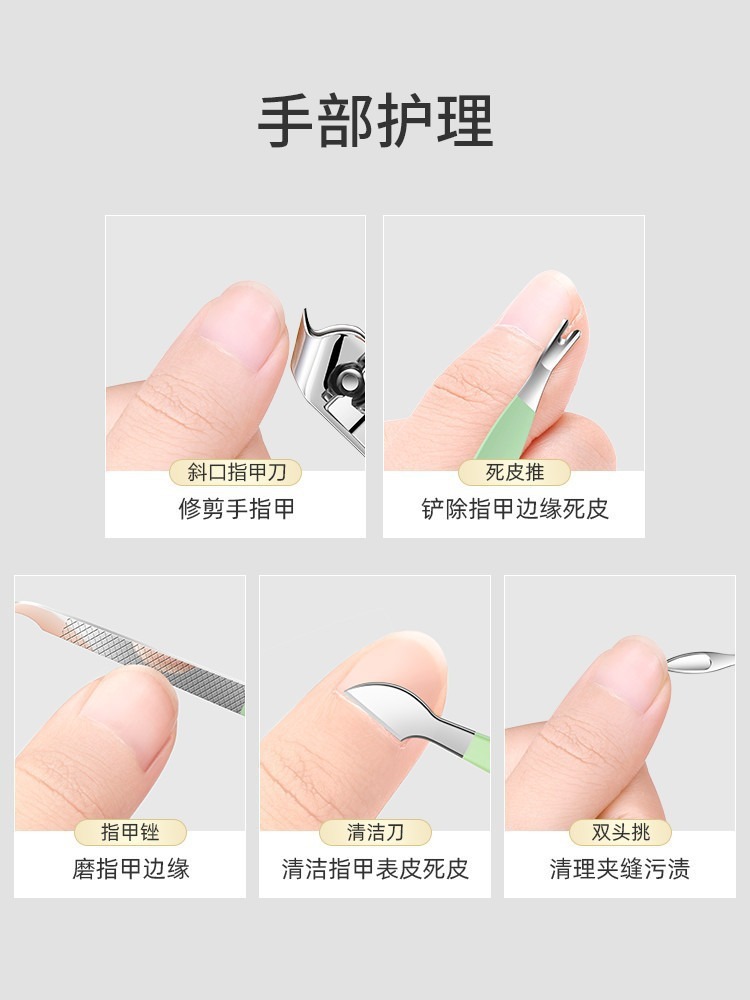 手部护理

斜口指甲刀
修剪手指甲

死皮推
铲除指甲边缘死皮

指甲锉
磨指甲边缘

清洁刀
清洁指甲表皮死皮

双头挑
清理夹缝污渍