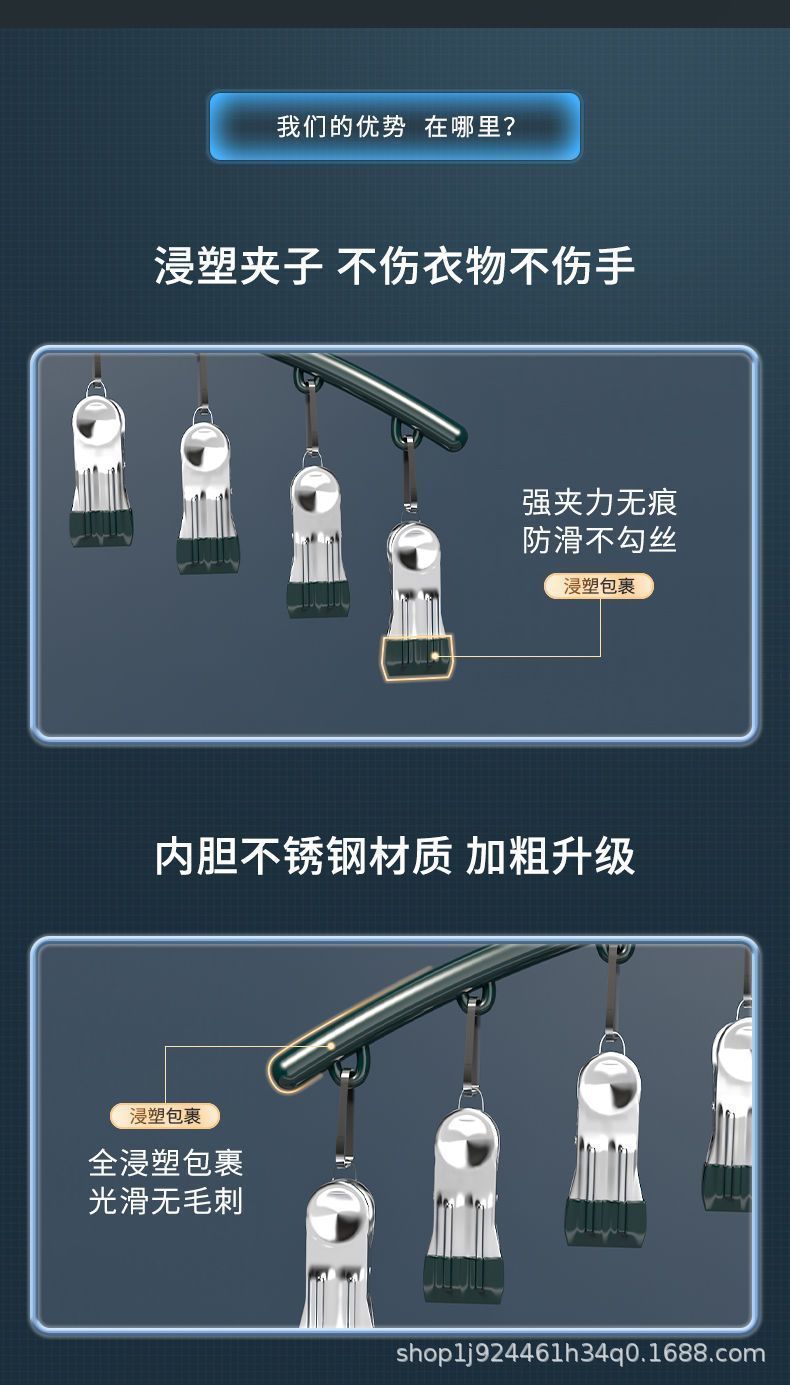 我们的优势 在哪里?

浸塑夹子 不伤衣物不伤手

强夹力无痕
防滑不勾丝

浸塑包裹

内胆不锈钢材质 加粗升级

浸塑包裹

全浸塑包裹
光滑无毛刺

shop1j924461h34q0.1688.com