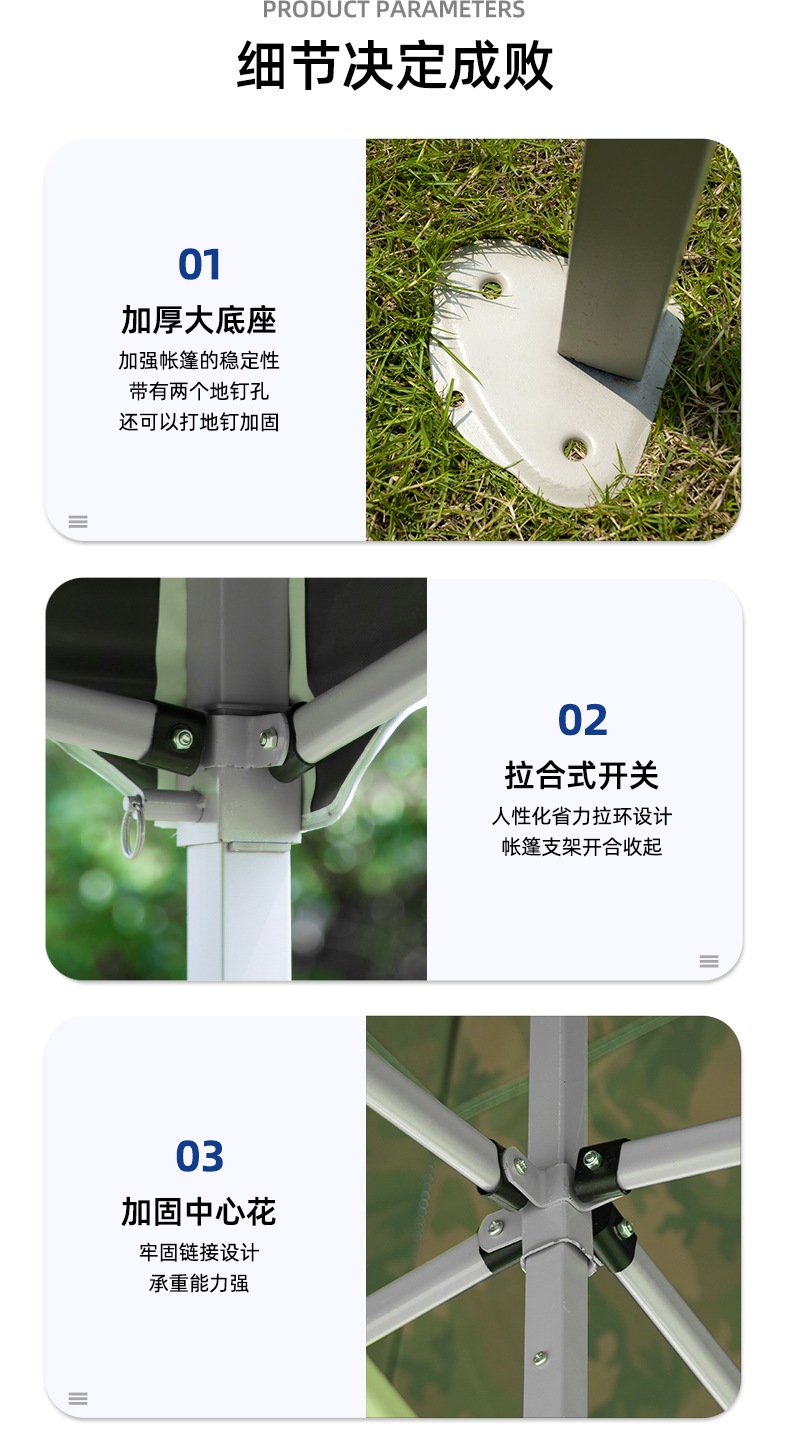 PRODUCT PARAMETERS
细节决定成败

01
加厚大底座
加强帐篷的稳定性
带有两个地钉孔
还可以打地钉加固

02
拉合式开关
人性化省力拉环设计
帐篷支架开合收起

03
加固中心花
牢固链接设计
承重能力强