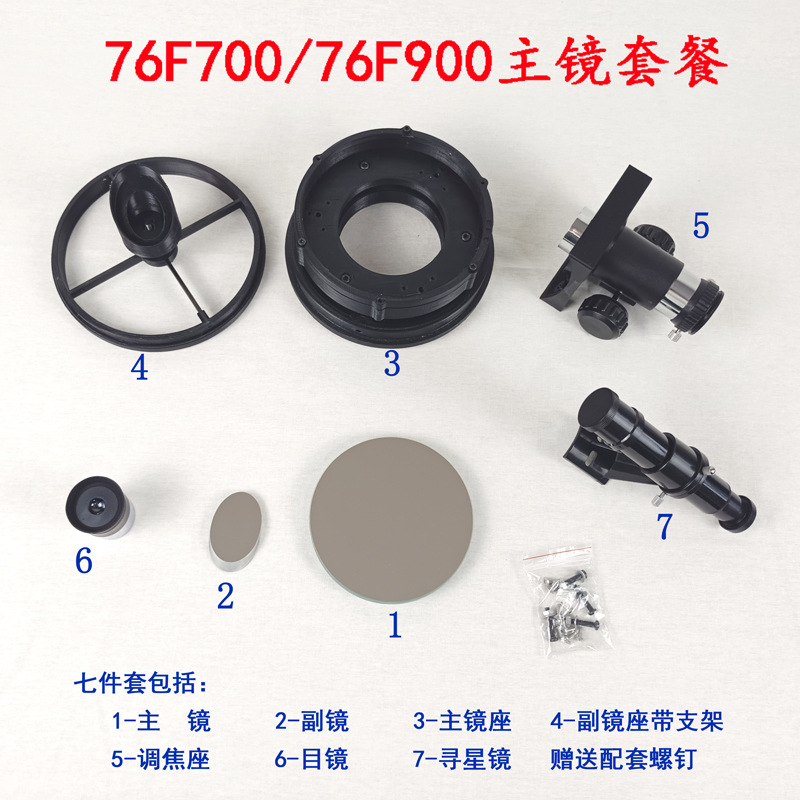 76F700/76F900主镜套餐

4

3

5

6

2

1

7

七件套包括：

1-主　镜　2-副镜　3-主镜座　4-副镜座带支架

5-调焦座　6-目镜　7-寻星镜　赠送配套螺钉