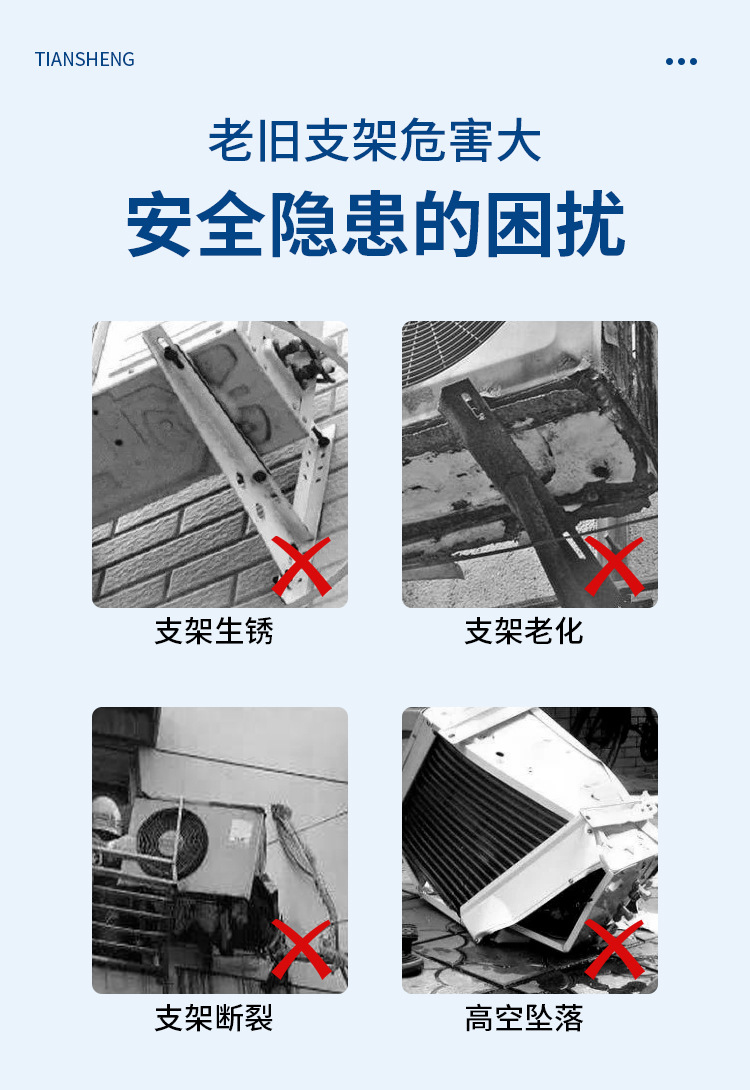 TIANSHENG

老旧支架危害大

安全隐患的困扰

支架生锈

支架老化

支架断裂

高空坠落