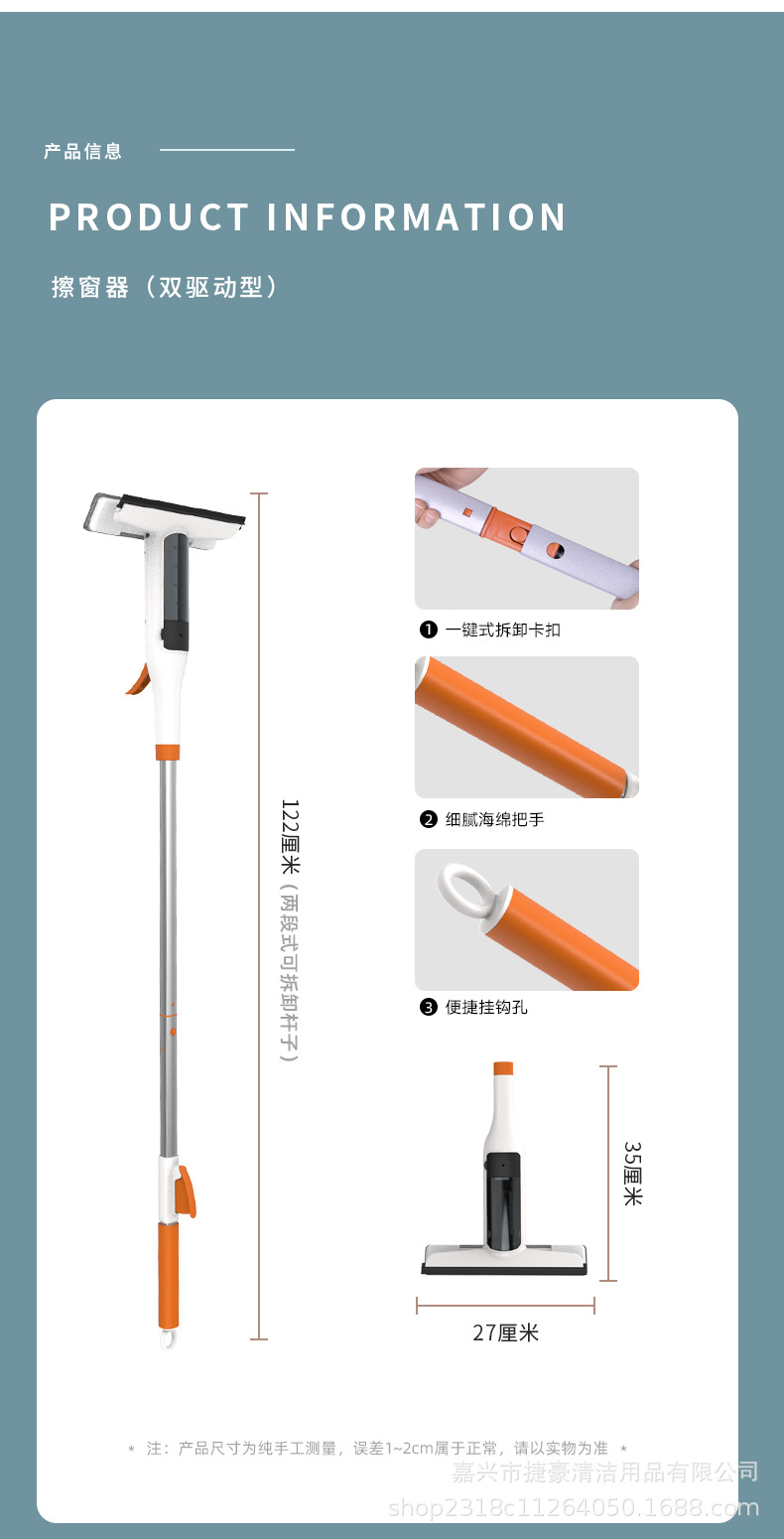 产品信息

PRODUCT INFORMATION

擦窗器（双驱动型）

122厘米（两段式可拆卸杆子）

❶ 一键式拆卸卡扣

❷ 细腻海绵把手

❸ 便捷挂钩孔

35厘米

27厘米

＊ 注：产品尺寸为纯手工测量，误差1~2cm属于正常，请以实物为准 ＊

嘉兴市捷豪清洁用品有限公司
shop2318c11264050.1688.com