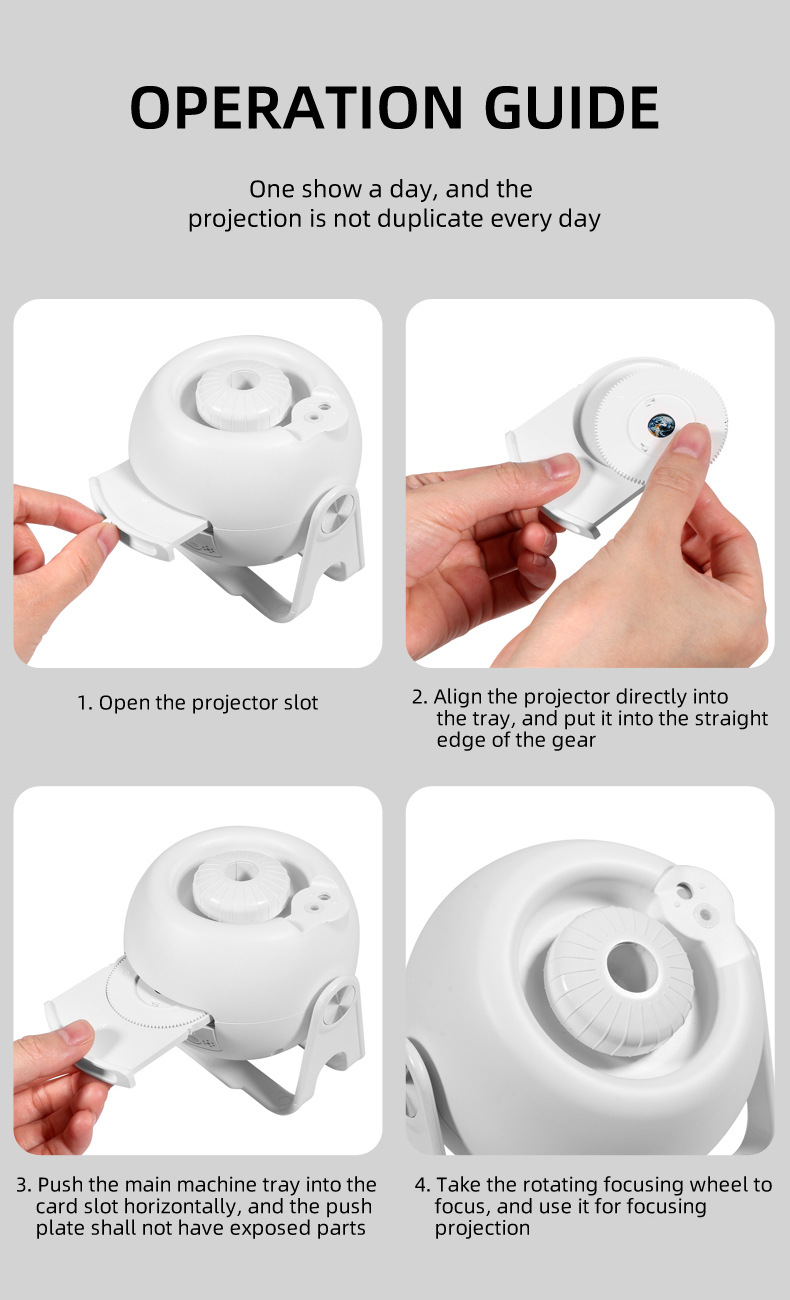 OPERATION GUIDE

One show a day, and the projection is not duplicate every day

1. Open the projector slot

2. Align the projector directly into the tray, and put it into the straight edge of the gear

3. Push the main machine tray into the card slot horizontally, and the push plate shall not have exposed parts

4. Take the rotating focusing wheel to focus, and use it for focusing projection