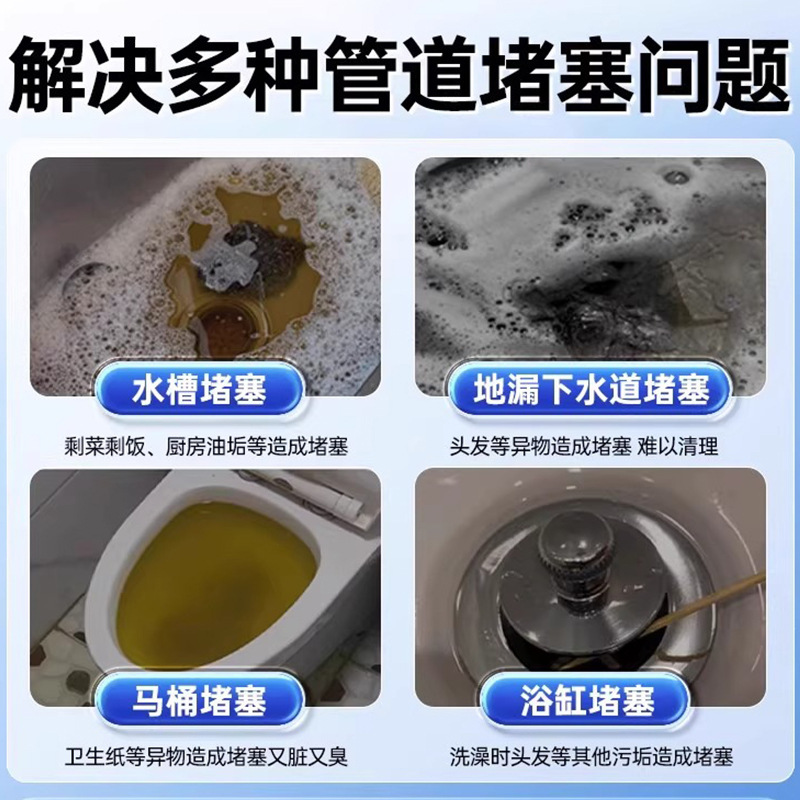 解决多种管道堵塞问题

水槽堵塞

剩菜剩饭、厨房油垢等造成堵塞

地漏下水道堵塞

头发等异物造成堵塞 难以清理

马桶堵塞

卫生纸等异物造成堵塞又脏又臭

浴缸堵塞

洗澡时头发等其他污垢造成堵塞