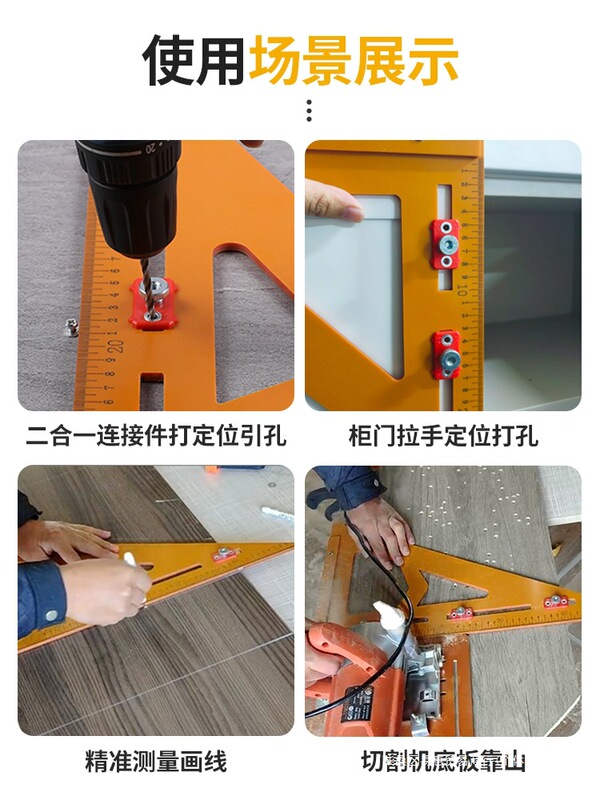 使用场景展示

二合一连接件打定位引孔

柜门拉手定位打孔

精准测量画线

切割机底板靠山