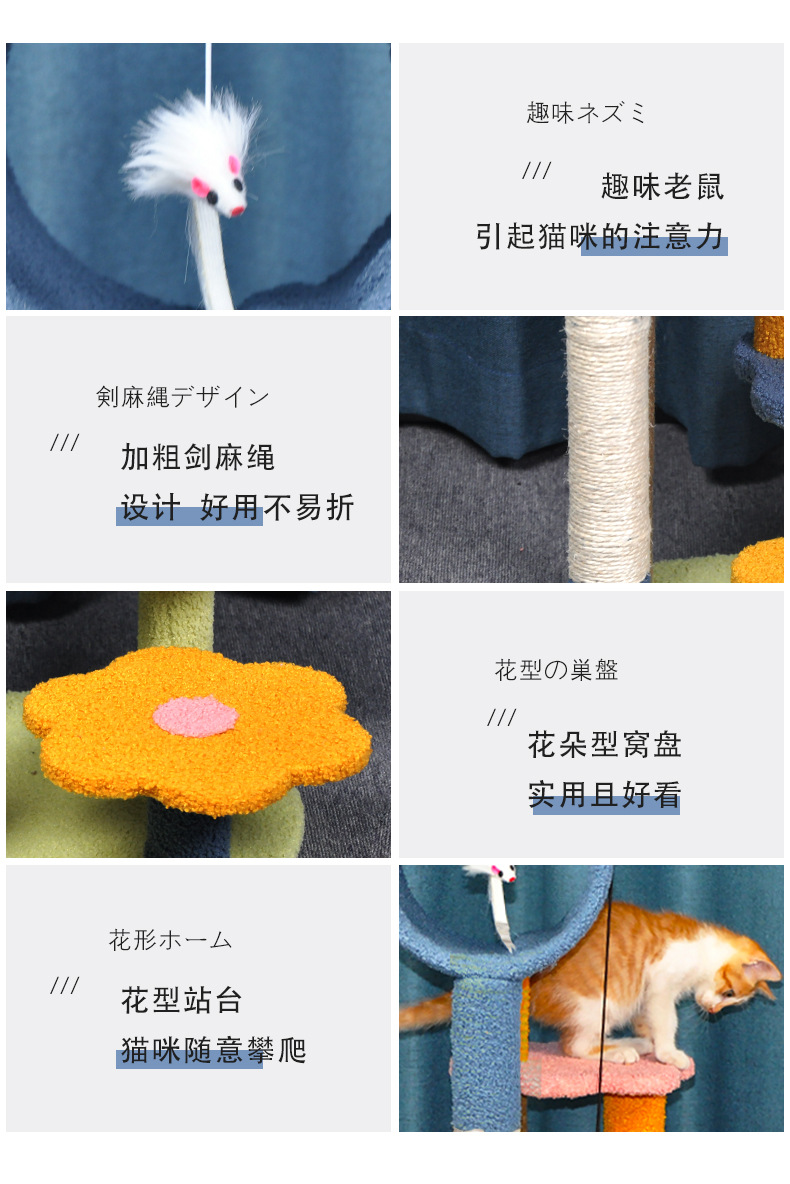 趣味ネズミ

///

趣味老鼠

引起猫咪的注意力

剣麻縄デザイン

///

加粗剑麻绳

设计 好用不易折

花型の巣盤

///

花朵型窝盘

实用且好看

花形ホーム

///

花型站台

猫咪随意攀爬