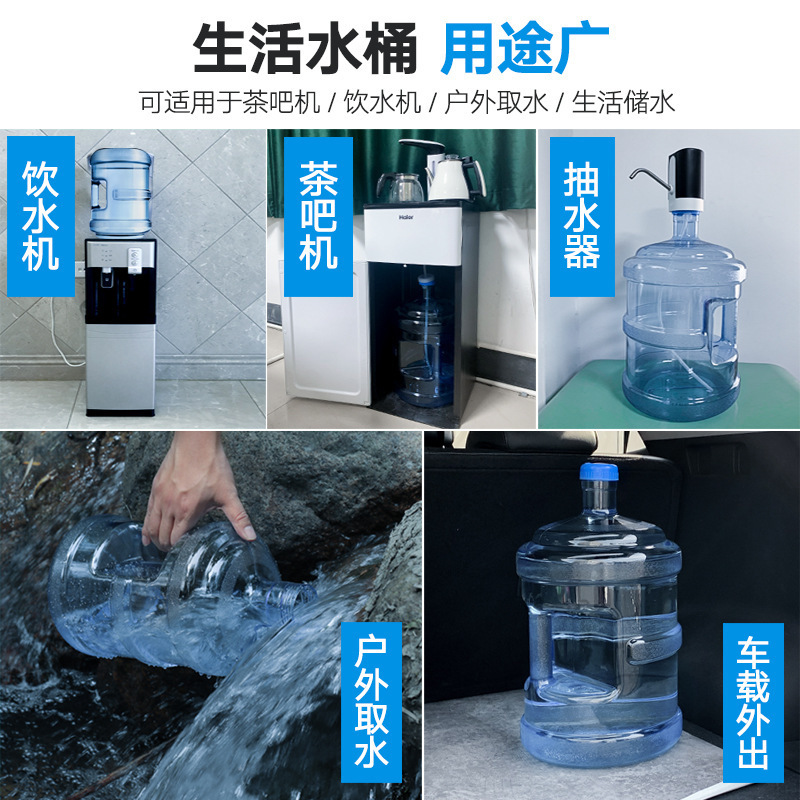 生活水桶 用途广

可适用于茶吧机 / 饮水机 / 户外取水 / 生活储水

饮水机

茶吧机

Haier

抽水器

户外取水

车载外出