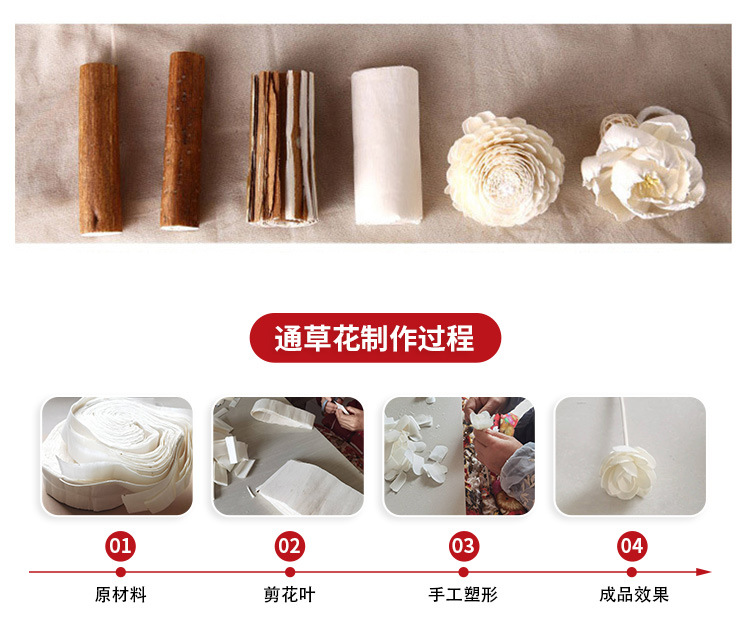 通草花制作过程

01
原材料

02
剪花叶

03
手工塑形

04
成品效果