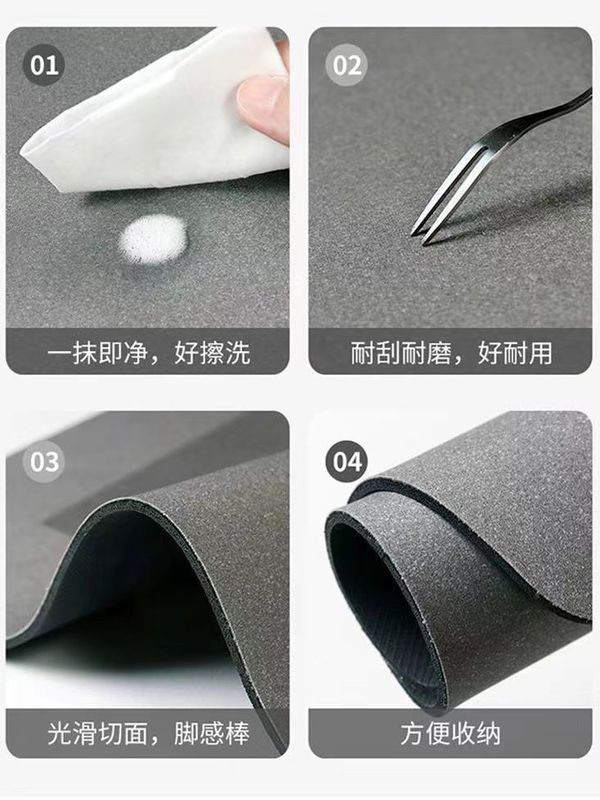 01
一抹即净，好擦洗

02
耐刮耐磨，好耐用

03
光滑切面，脚感棒

04
方便收纳