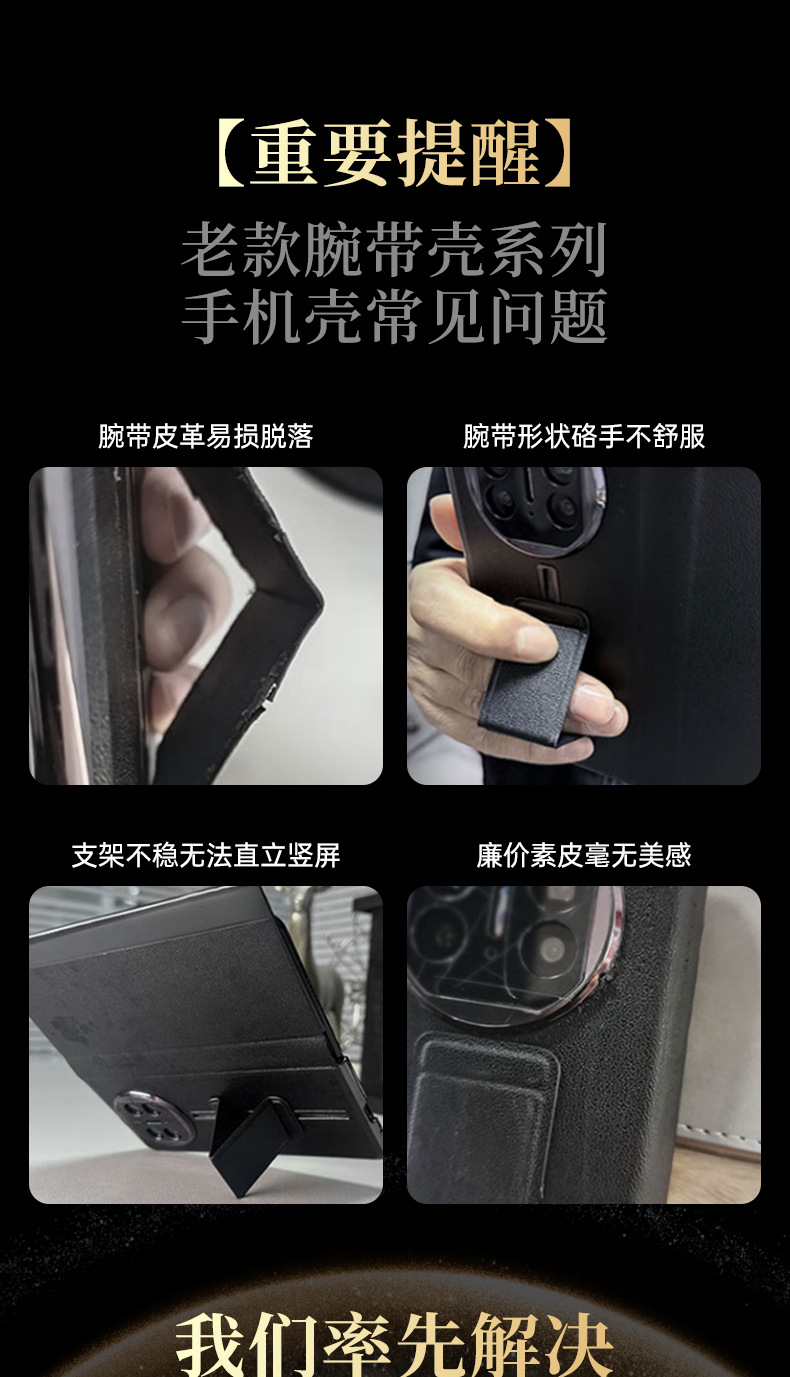 【重要提醒】

老款腕带壳系列
手机壳常见问题

腕带皮革易损脱落

腕带形状硌手不舒服

支架不稳无法直立竖屏

廉价素皮毫无美感

我们率先解决