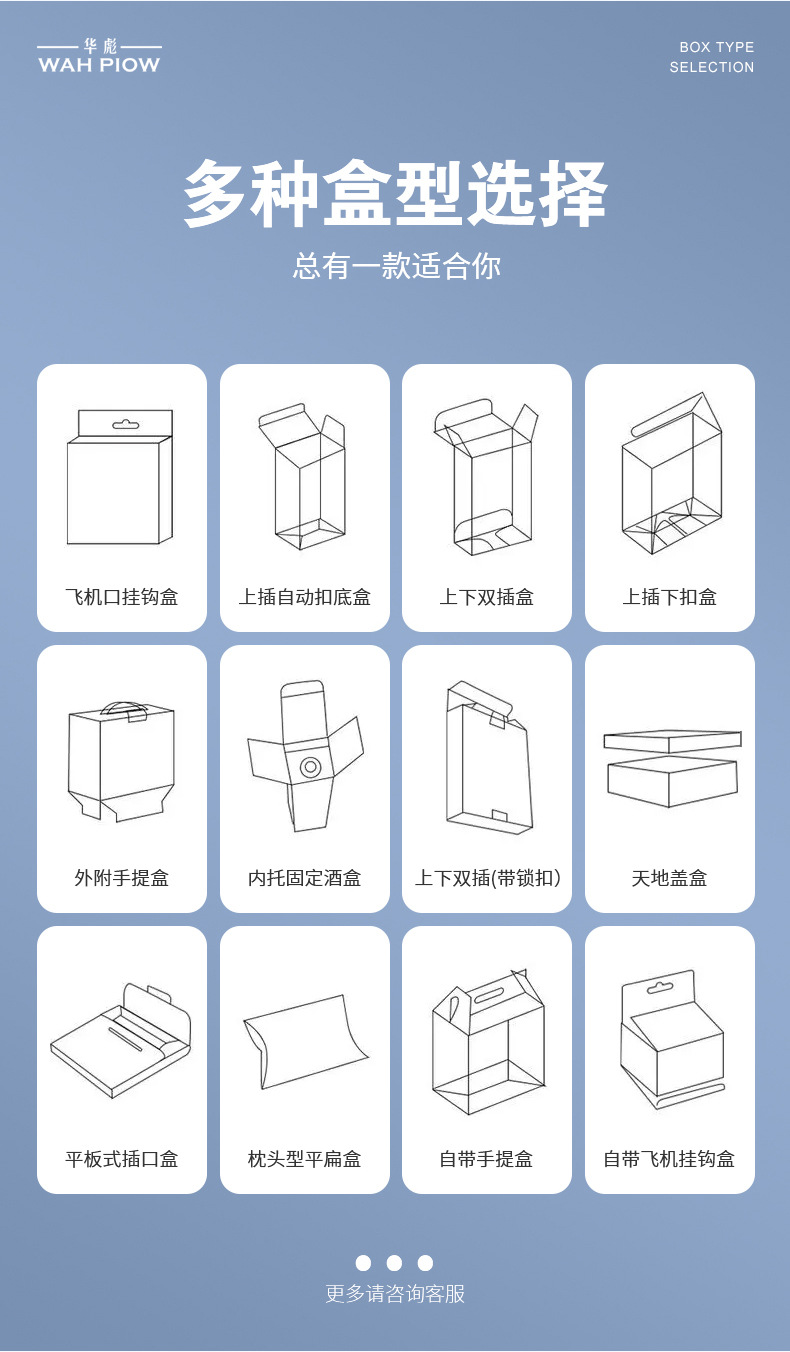 华彪
WAH PIOW

BOX TYPE
SELECTION

多种盒型选择
总有一款适合你

飞机口挂钩盒
上插自动扣底盒
上下双插盒
上插下扣盒

外附手提盒
内托固定酒盒
上下双插(带锁扣)
天地盖盒

平板式插口盒
枕头型平扁盒
自带手提盒
自带飞机挂钩盒

更多请咨询客服