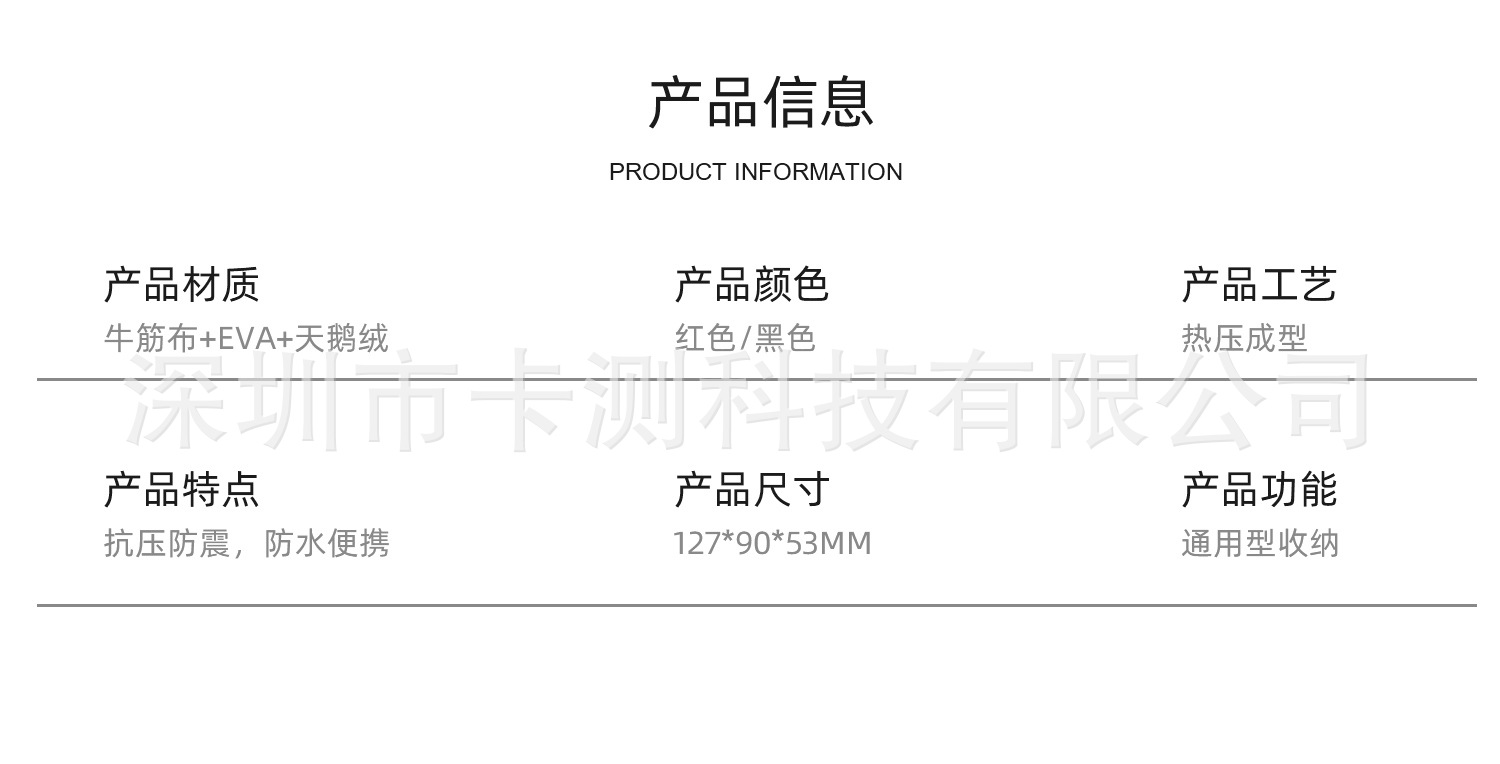 产品信息

PRODUCT INFORMATION

产品材质
牛筋布+EVA+天鹅绒

产品颜色
红色/黑色

产品工艺
热压成型

产品特点
抗压防震，防水便携

产品尺寸
127*90*53MM

产品功能
通用型收纳

深圳市卡测科技有限公司