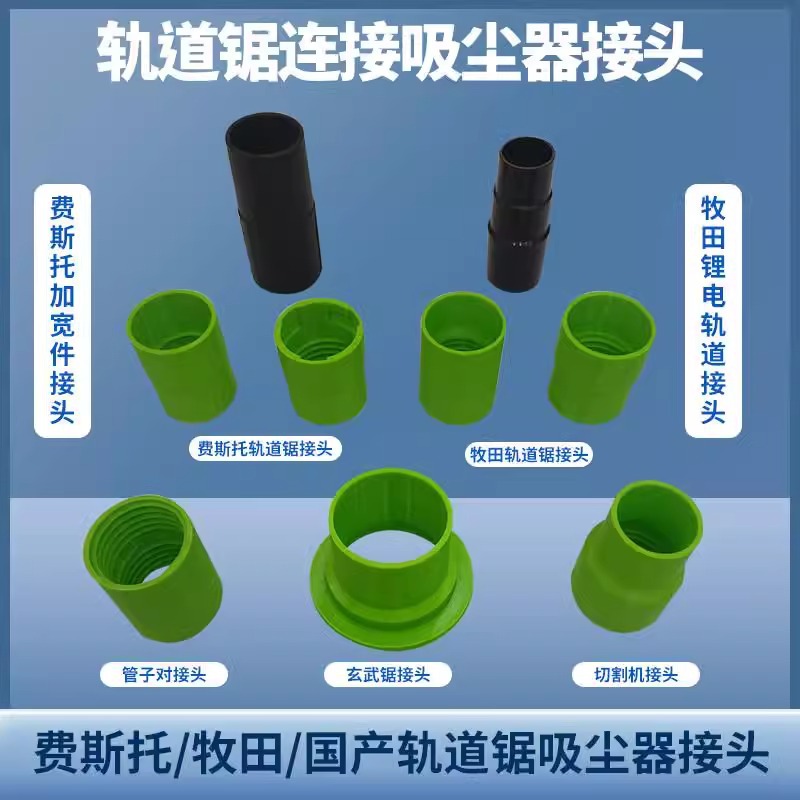 轨道锯连接吸尘器接头

费斯托加宽件接头

牧田锂电轨道接头

费斯托轨道锯接头

牧田轨道锯接头

管子对接头

玄武锯接头

切割机接头

费斯托/牧田/国产轨道锯吸尘器接头