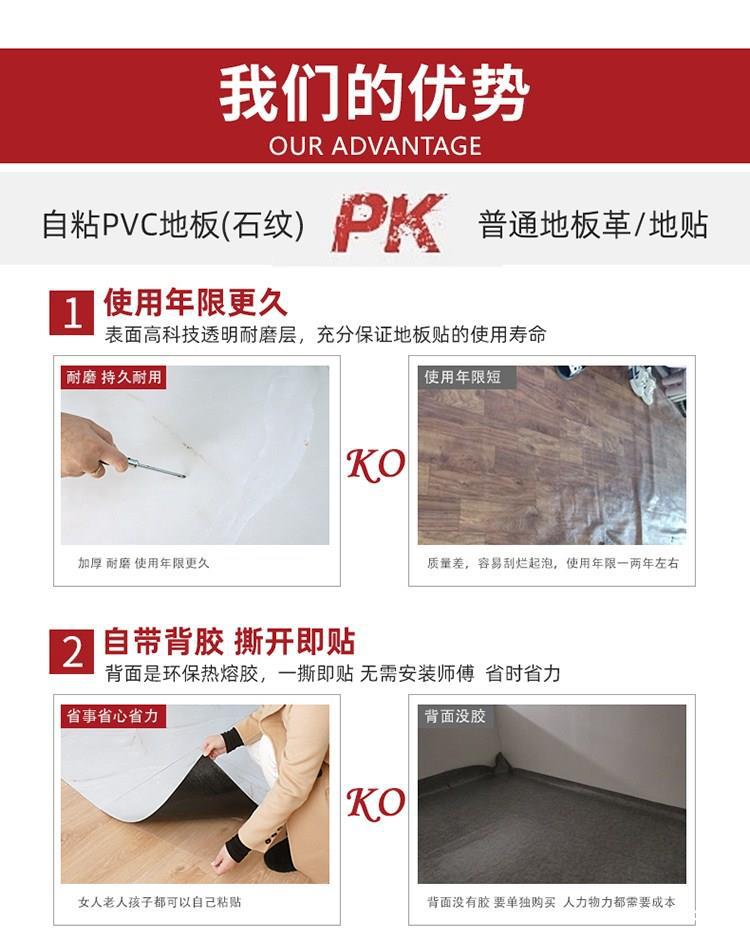 我们的优势
OUR ADVANTAGE

自粘PVC地板(石纹) PK 普通地板革/地贴

1 使用年限更久
表面高科技透明耐磨层，充分保证地板贴的使用寿命

耐磨 持久耐用

加厚 耐磨 使用年限更久

KO

使用年限短

质量差，容易刮烂起泡，使用年限一两年左右

2 自带背胶 撕开即贴
背面是环保热熔胶，一撕即贴 无需安装师傅 省时省力

省事省心省力

女人老人孩子都可以自己粘贴

KO

背面没胶

背面没有胶 要单独购买 人力物力都需要成本