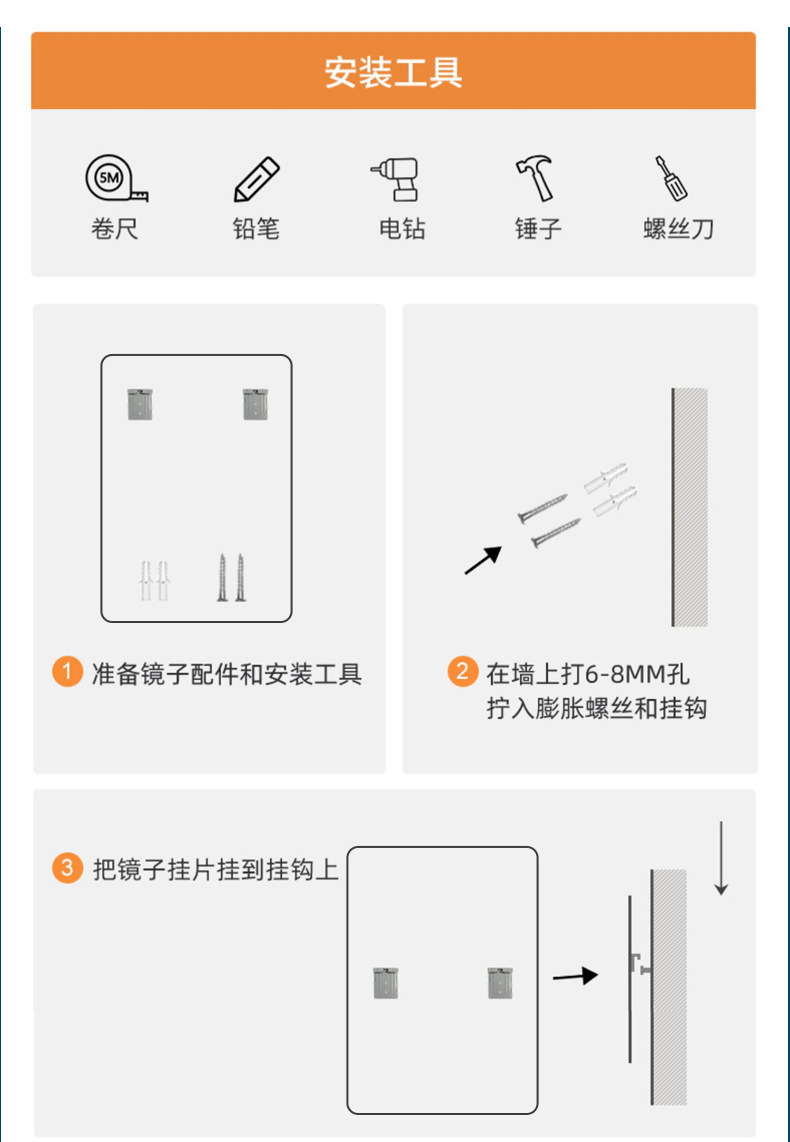 安装工具

5M

卷尺

铅笔

电钻

锤子

螺丝刀

1 准备镜子配件和安装工具

2 在墙上打6-8MM孔
拧入膨胀螺丝和挂钩

3 把镜子挂片挂到挂钩上