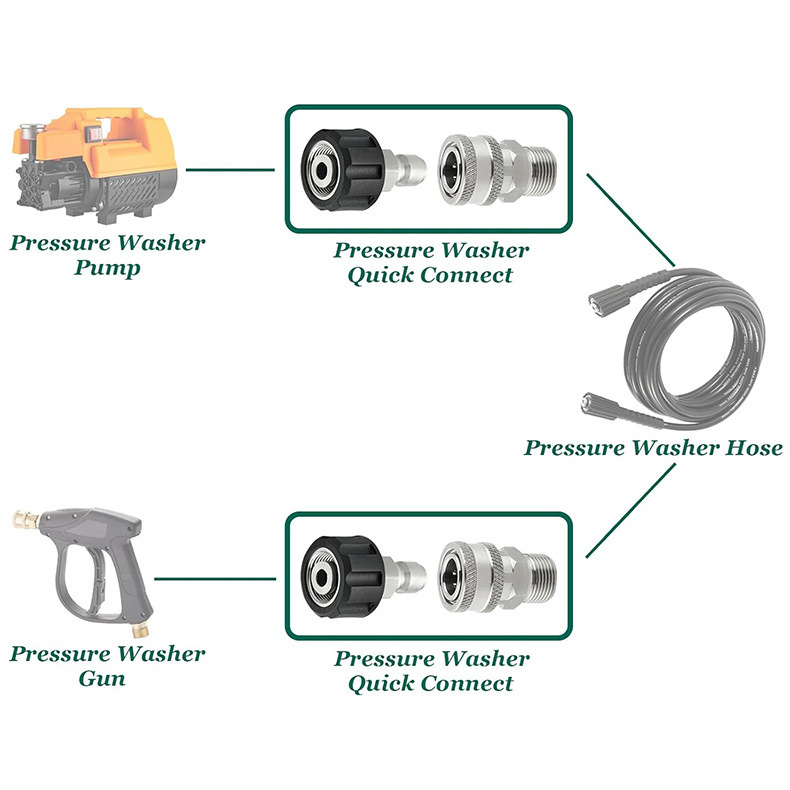 Pressure Washer Pump

Pressure Washer Quick Connect

Pressure Washer Hose

Pressure Washer Gun

Pressure Washer Quick Connect