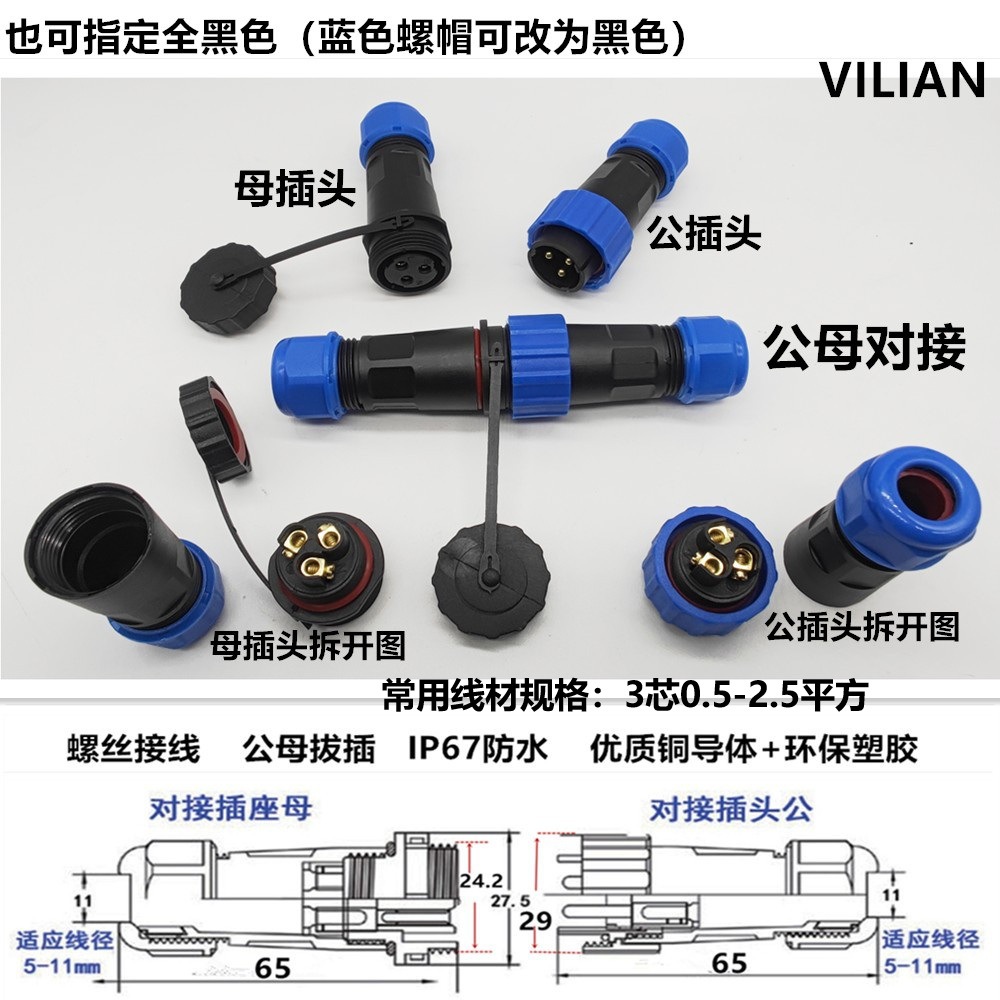 也可指定全黑色（蓝色螺帽可改为黑色）

VILIAN

母插头

公插头

公母对接

母插头拆开图

公插头拆开图

常用线材规格：3芯0.5-2.5平方

螺丝接线 公母拔插 IP67防水 优质铜导体+环保塑胶

对接插座母

对接插头公

11

24.2

27.5

29

11

适应线径 5-11mm

65

65

适应线径 5-11mm