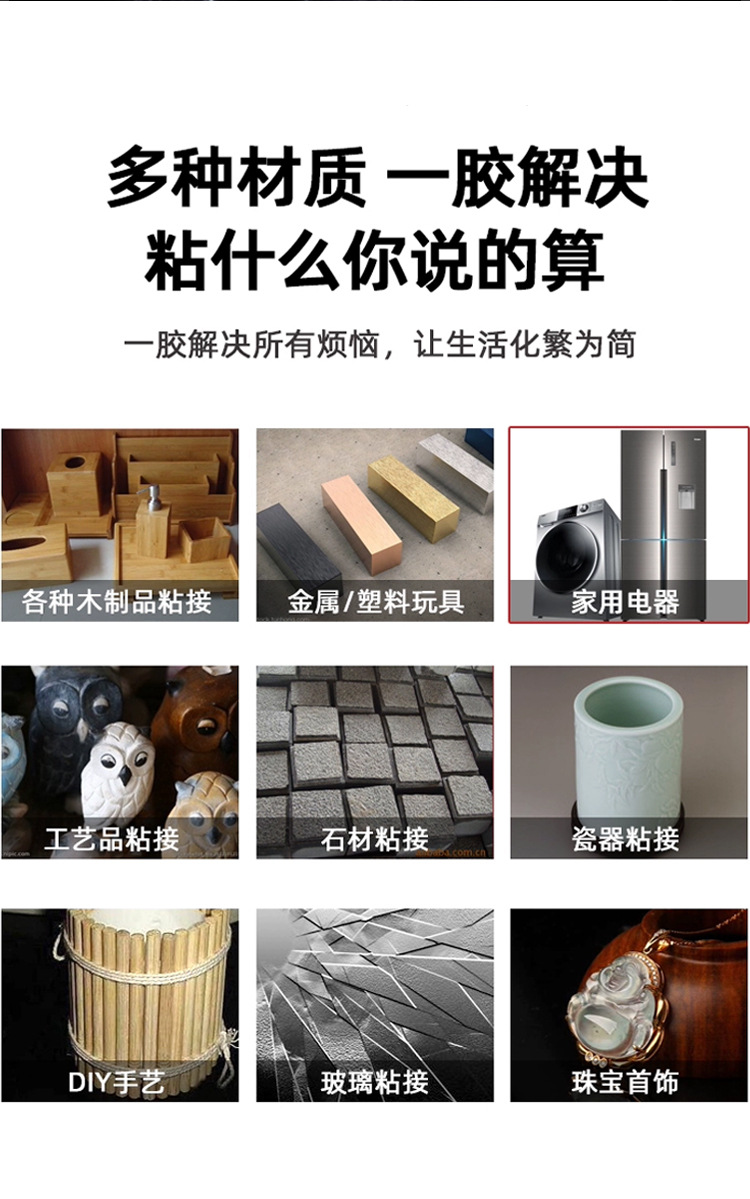 多种材质 一胶解决
粘什么你说的算

一胶解决所有烦恼，让生活化繁为简

各种木制品粘接

金属/塑料玩具

家用电器

工艺品粘接

石材粘接

瓷器粘接

DIY手艺

玻璃粘接

珠宝首饰