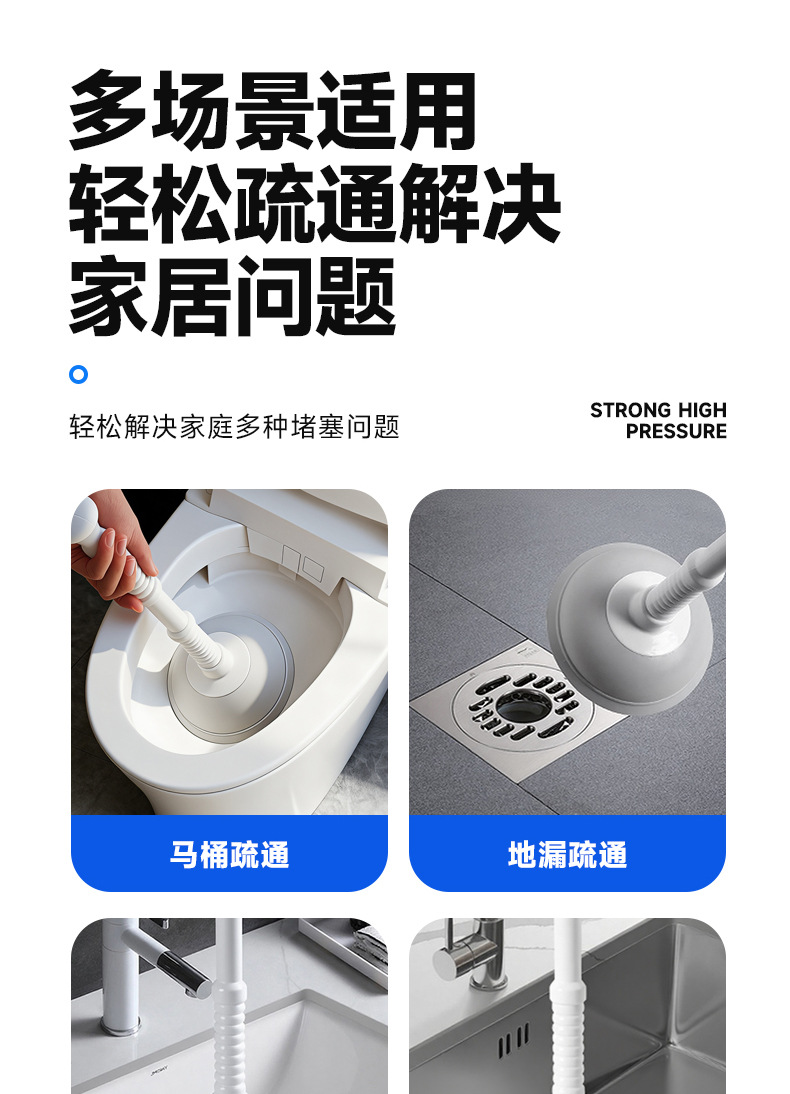 多场景适用
轻松疏通解决
家居问题

轻松解决家庭多种堵塞问题

STRONG HIGH
PRESSURE

马桶疏通

地漏疏通