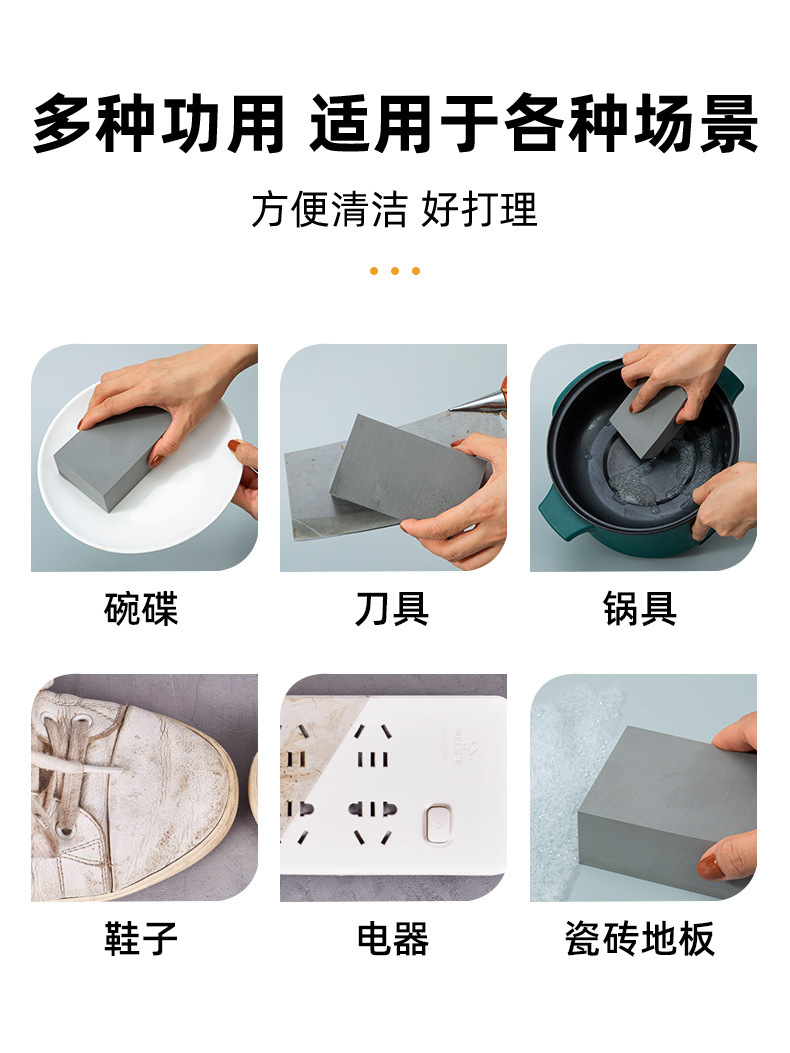 多种功用 适用于各种场景

方便清洁 好打理

碗碟

刀具

锅具

鞋子

电器

瓷砖地板