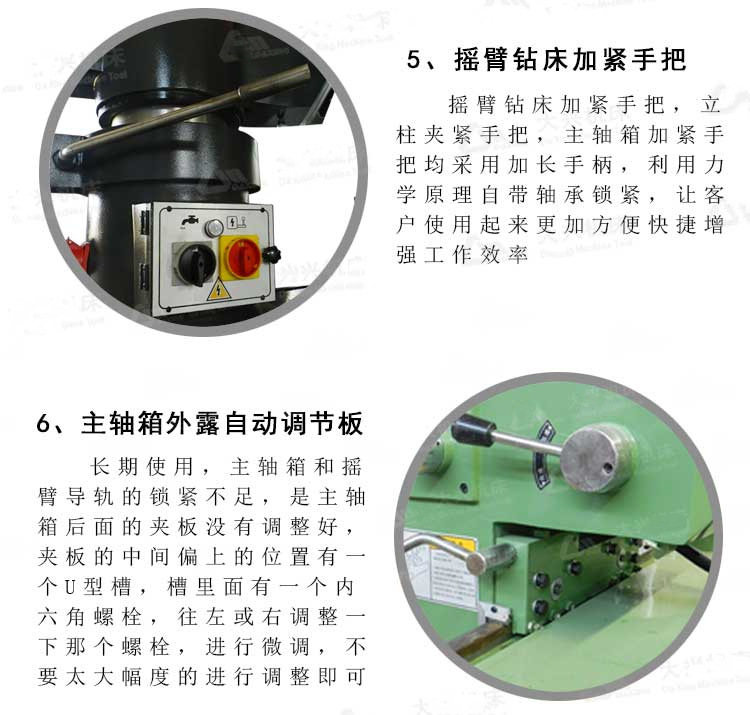 5、摇臂钻床加紧手把

摇臂钻床加紧手把，立柱夹紧手把，主轴箱加紧手把均采用加长手柄，利用力学原理自带轴承锁紧，让客户使用起来更加方便快捷增强工作效率

6、主轴箱外露自动调节板

长期使用，主轴箱和摇臂导轨的锁紧不足，是主轴箱后面的夹板没有调整好，夹板的中间偏上的位置有一个U型槽，槽里面有一个内六角螺栓，往左或右调整一下那个螺栓，进行微调，不要太大幅度的进行调整即可