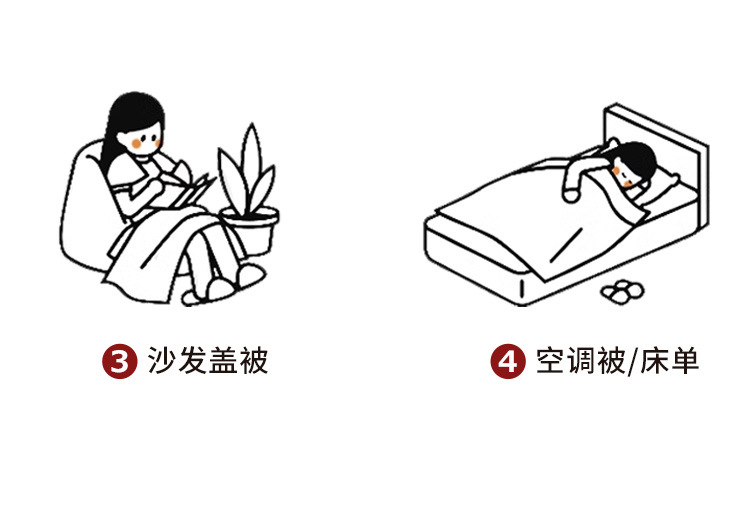 3 沙发盖被

4 空调被/床单