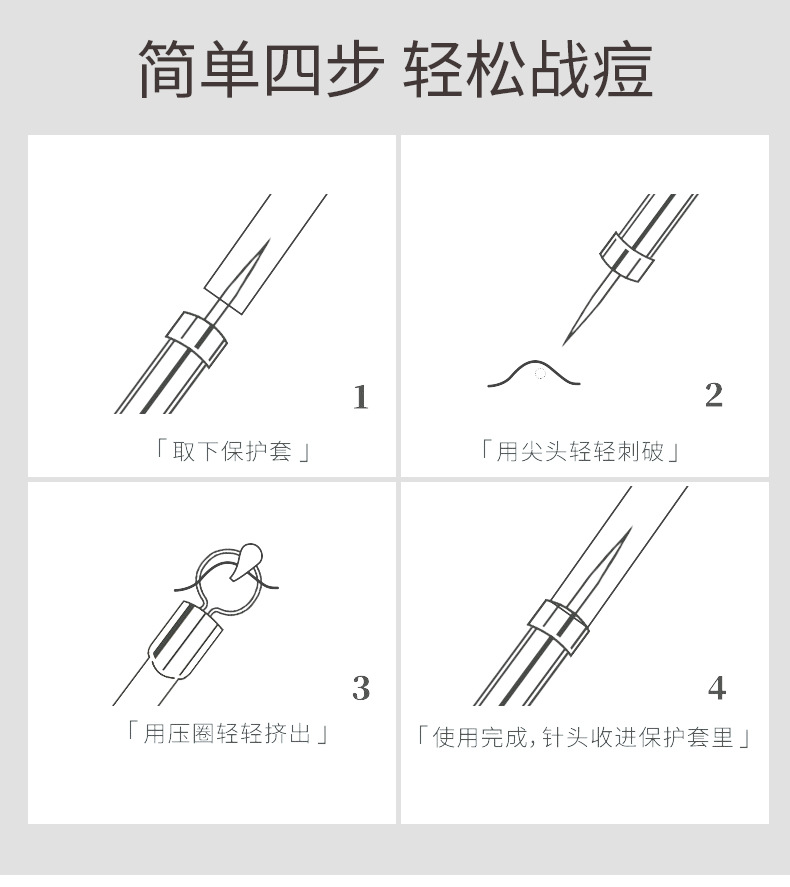 简单四步 轻松战痘

1

「取下保护套」

2

「用尖头轻轻刺破」

3

「用压圈轻轻挤出」

4

「使用完成，针头收进保护套里」