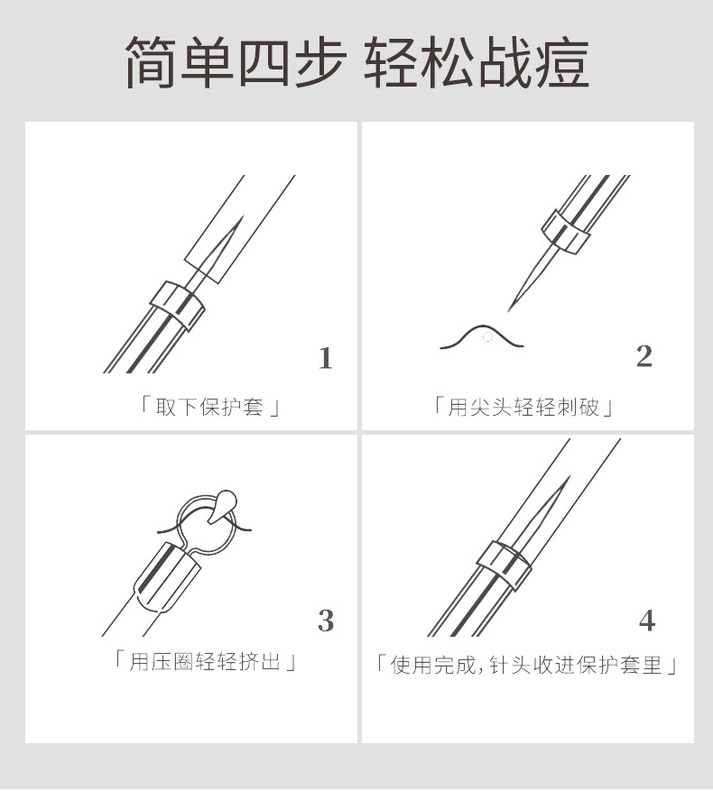 简单四步 轻松战痘

1

「取下保护套」

2

「用尖头轻轻刺破」

3

「用压圈轻轻挤出」

4

「使用完成，针头收进保护套里」