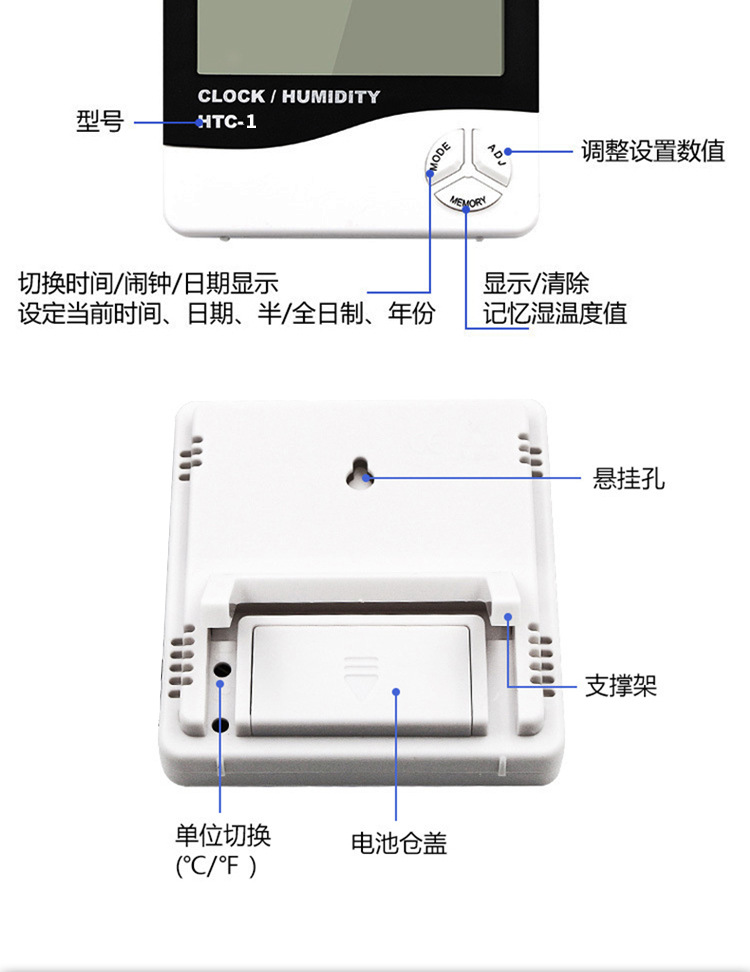 CLOCK / HUMIDITY
型号
HTC-1
MODE
ADJ
MEMORY
调整设置数值

切换时间/闹钟/日期显示
设定当前时间、日期、半/全日制、年份

显示/清除
记忆湿温度值

悬挂孔

支撑架

单位切换
(℃/℉ )

电池仓盖