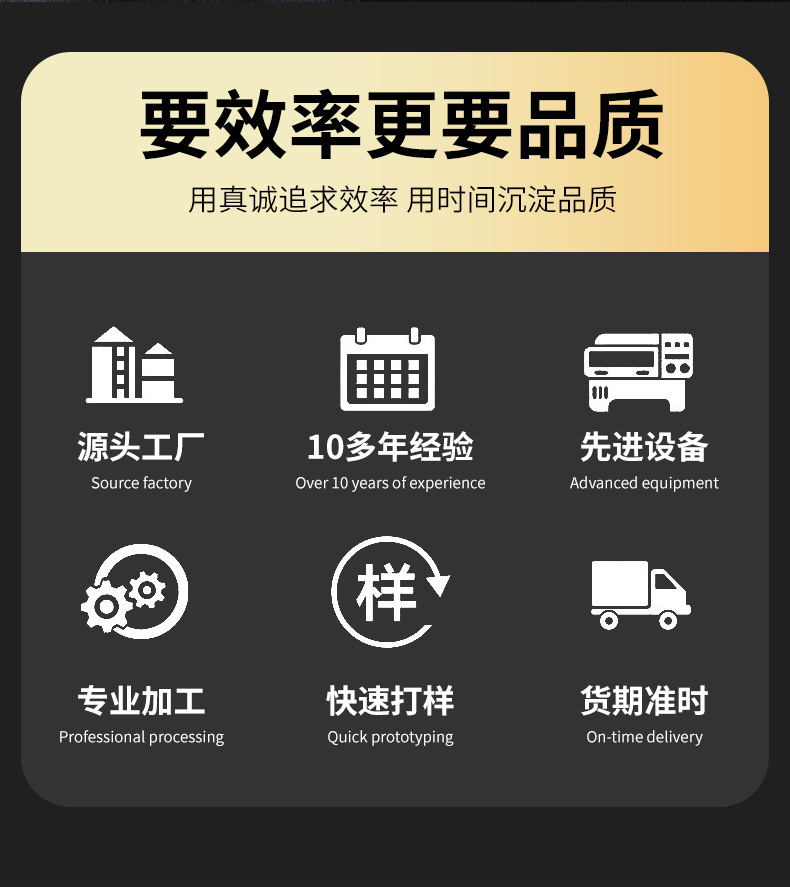 要效率更要品质

用真诚追求效率 用时间沉淀品质

源头工厂
Source factory

10多年经验
Over 10 years of experience

先进设备
Advanced equipment

样

专业加工
Professional processing

快速打样
Quick prototyping

货期准时
On-time delivery