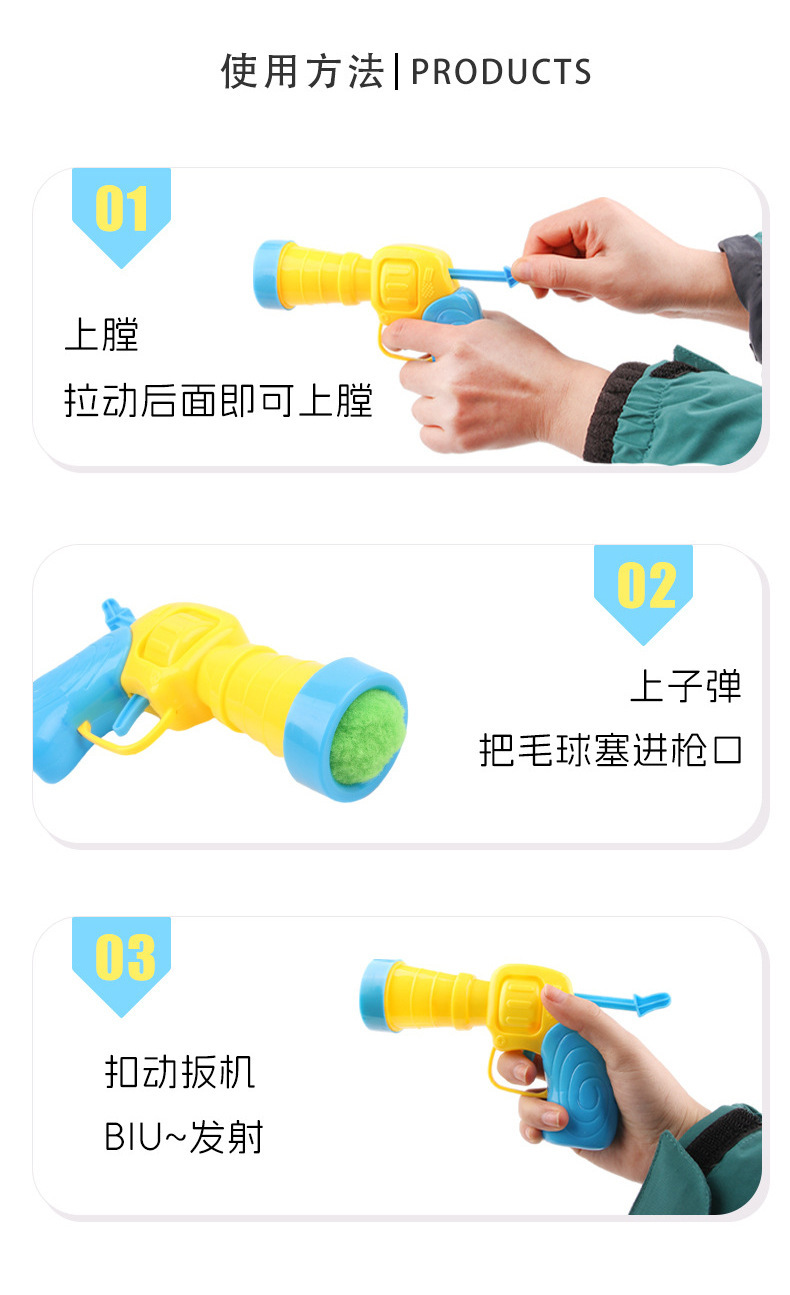 使用方法|PRODUCTS

01

上膛

拉动后面即可上膛

02

上子弹

把毛球塞进枪口

03

扣动扳机

BIU~发射