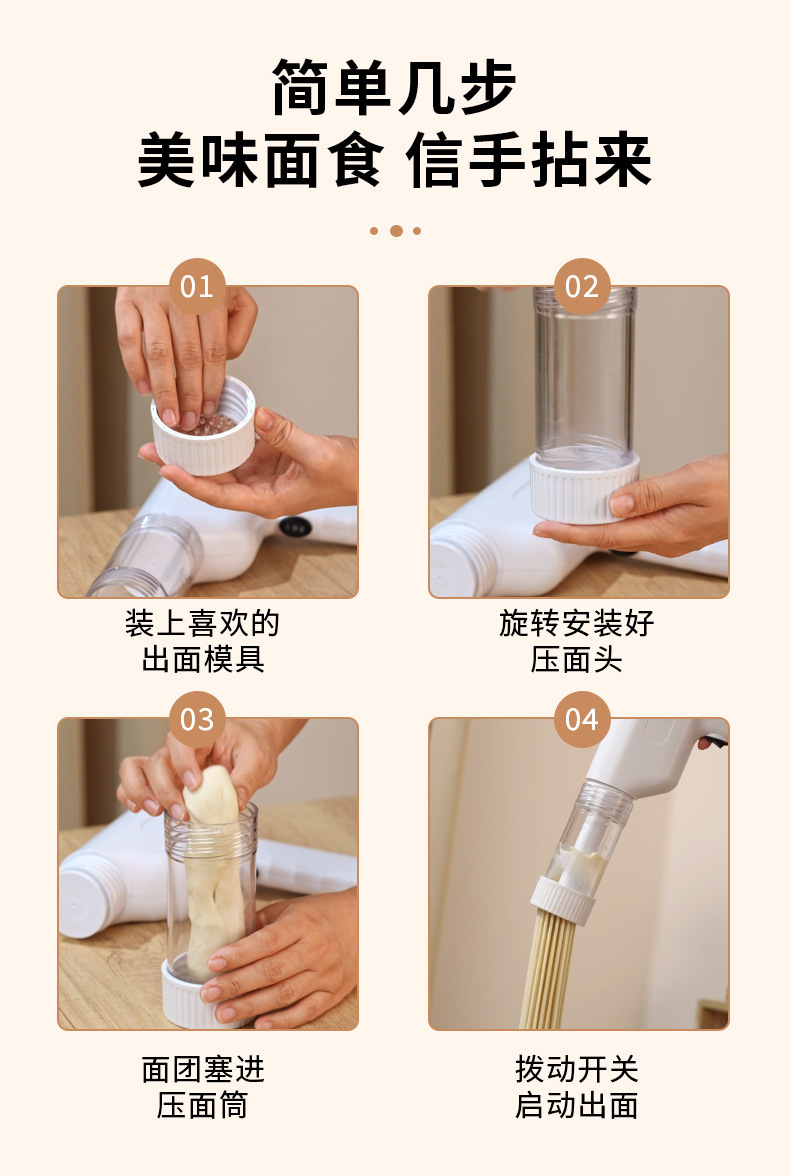 简单几步
美味面食 信手拈来

01
装上喜欢的
出面模具

02
旋转安装好
压面头

03
面团塞进
压面筒

04
拨动开关
启动出面