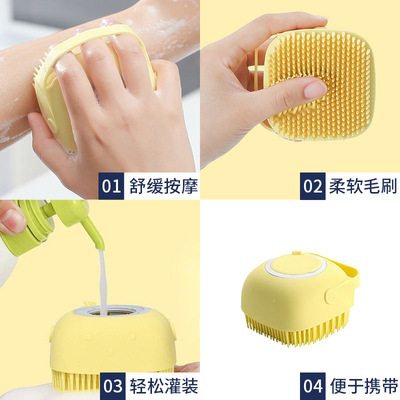 01 舒缓按摩

02 柔软毛刷

03 轻松灌装

04 便于携带