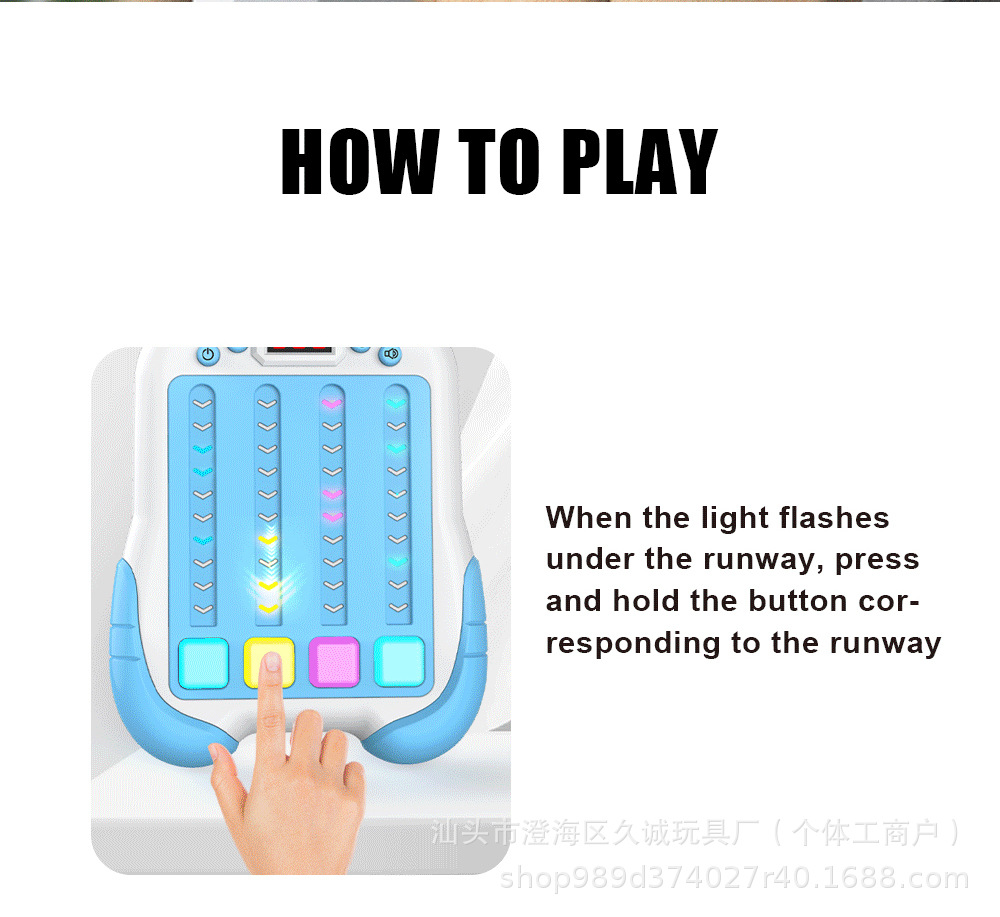 HOW TO PLAY

When the light flashes under the runway, press and hold the button corresponding to the runway

汕头市澄海区久诚玩具厂（个体工商户）
shop989d374027r40.1688.com