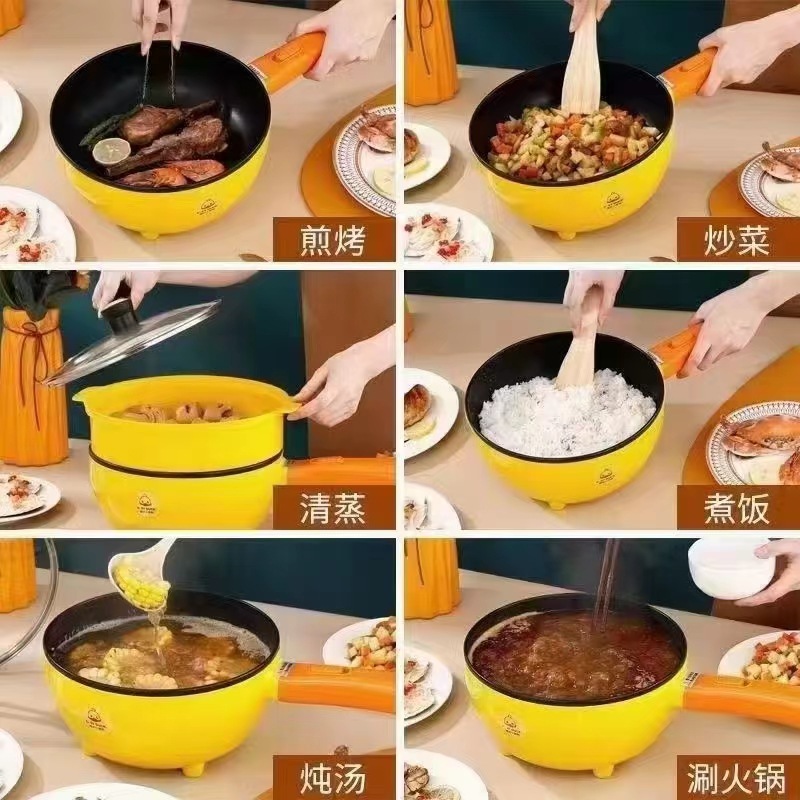 煎烤

炒菜

清蒸

煮饭

炖汤

涮火锅