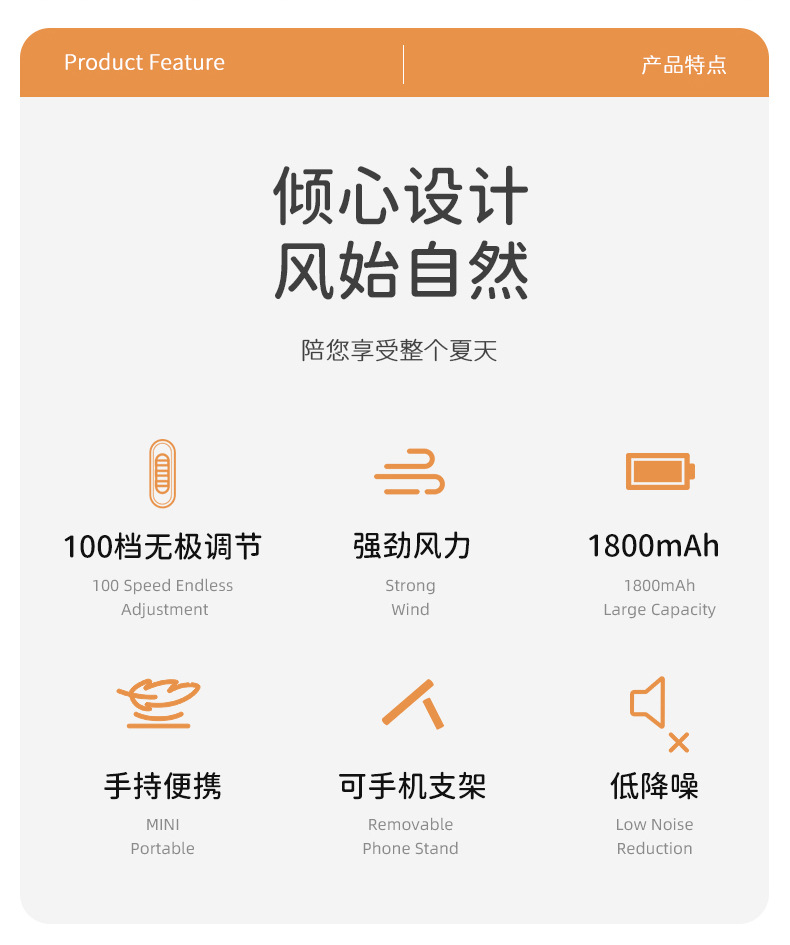 Product Feature

产品特点

倾心设计
风始自然

陪您享受整个夏天

100档无极调节

100 Speed Endless
Adjustment

强劲风力

Strong
Wind

1800mAh

1800mAh
Large Capacity

手持便携

MINI
Portable

可手机支架

Removable
Phone Stand

低降噪

Low Noise
Reduction