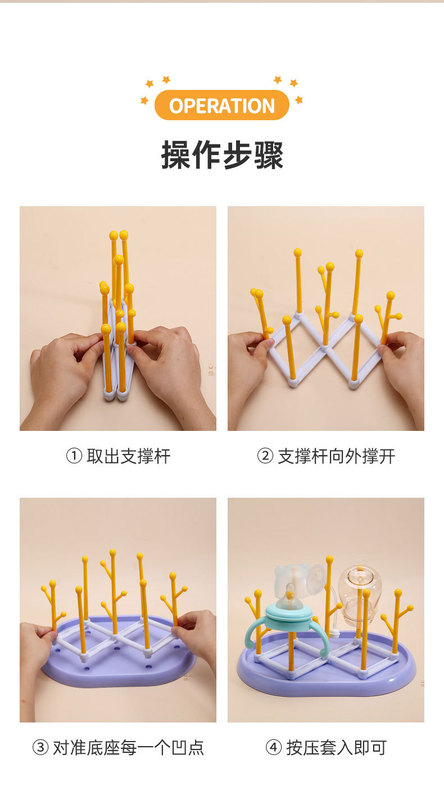 OPERATION

操作步骤

① 取出支撑杆

② 支撑杆向外撑开

③ 对准底座每一个凹点

④ 按压套入即可