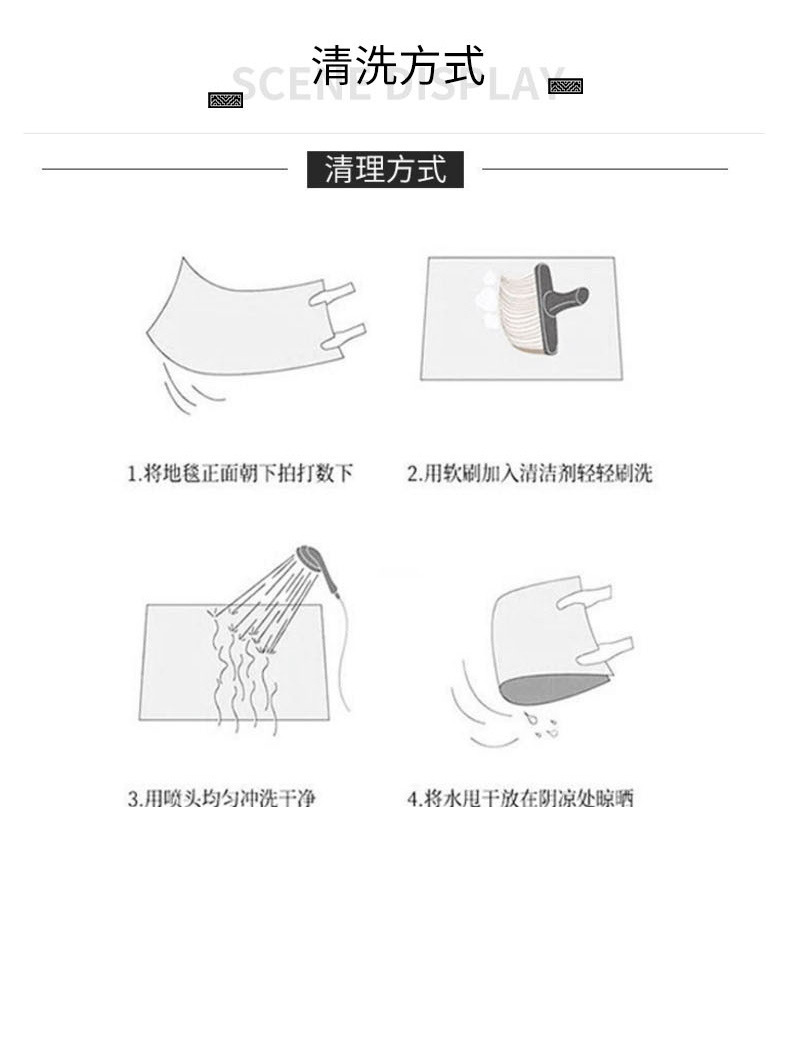 清洗方式
SCENE DISPLAY

清理方式

1.将地毯正面朝下拍打数下

2.用软刷加入清洁剂轻轻刷洗

3.用喷头均匀冲洗干净

4.将水甩干放在阴凉处晾晒