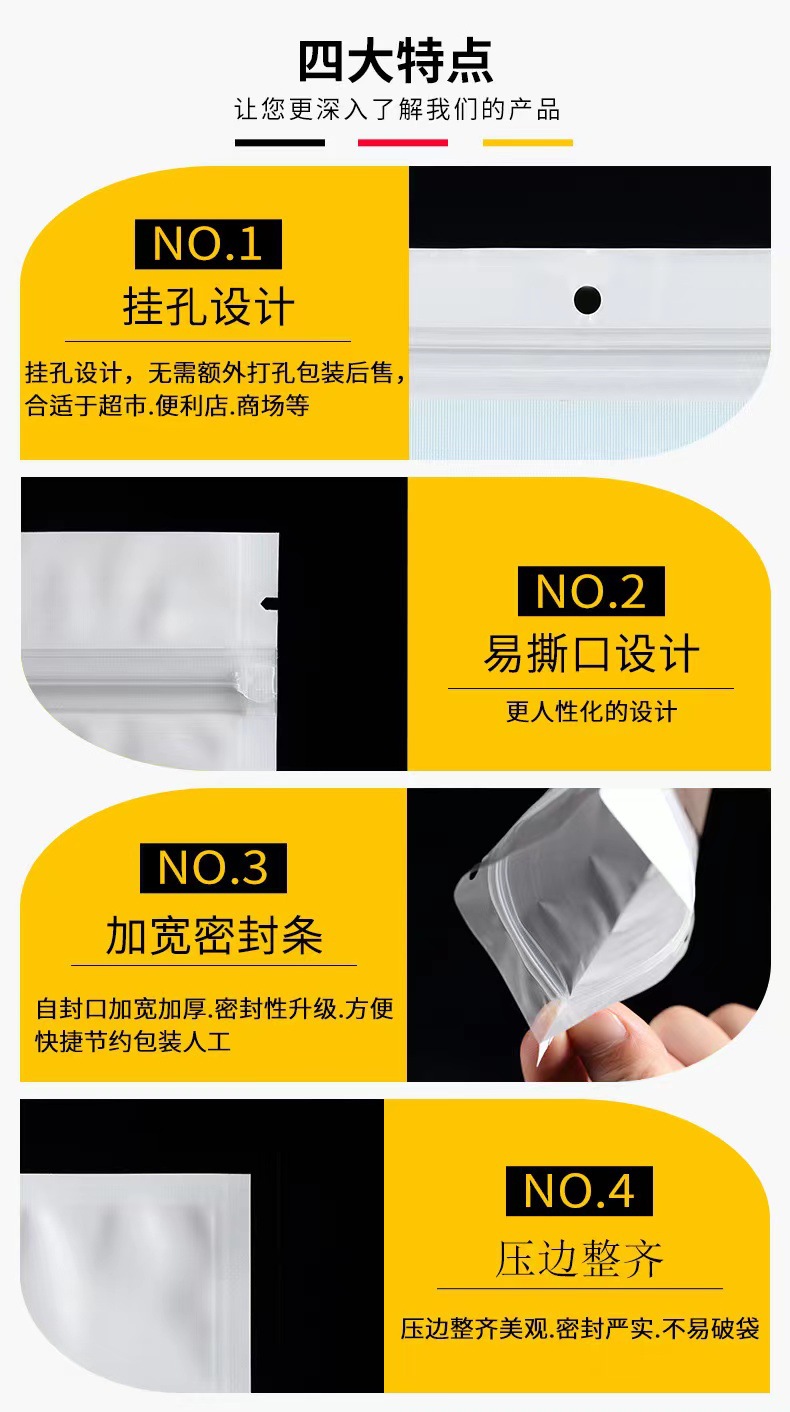 四大特点

让您更深入了解我们的产品

NO.1

挂孔设计

挂孔设计，无需额外打孔包装后售，合适于超市.便利店.商场等

NO.2

易撕口设计

更人性化的设计

NO.3

加宽密封条

自封口加宽加厚.密封性升级.方便快捷节约包装人工

NO.4

压边整齐

压边整齐美观.密封严实.不易破袋