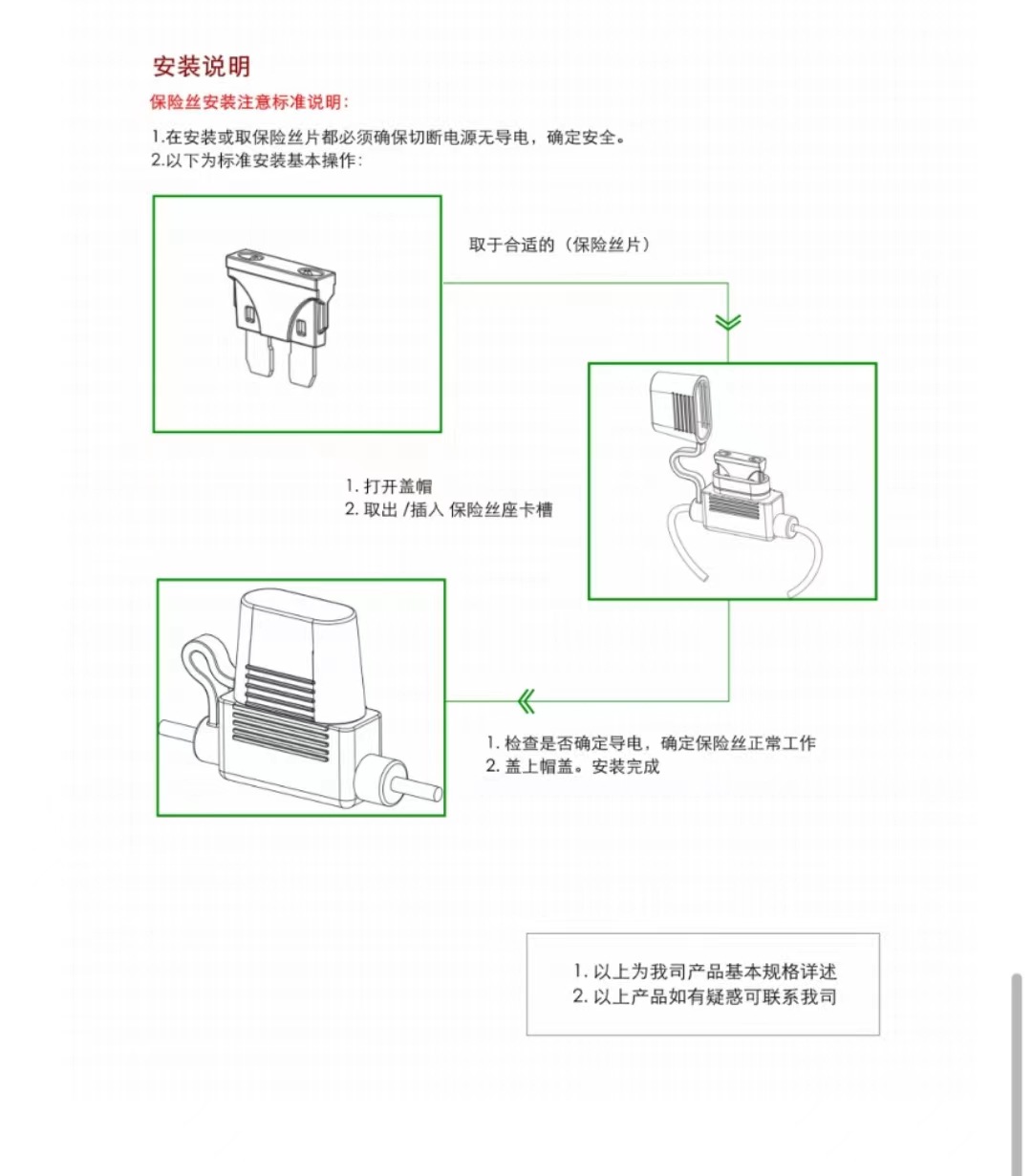 安装说明

保险丝安装注意标准说明：

1.在安装或取保险丝片都必须确保切断电源无导电，确定安全。
2.以下为标准安装基本操作：

取于合适的（保险丝片）

1. 打开盖帽
2. 取出 /插入 保险丝座卡槽

1. 检查是否确定导电，确定保险丝正常工作
2. 盖上帽盖。安装完成

1. 以上为我司产品基本规格详述
2. 以上产品如有疑惑可联系我司