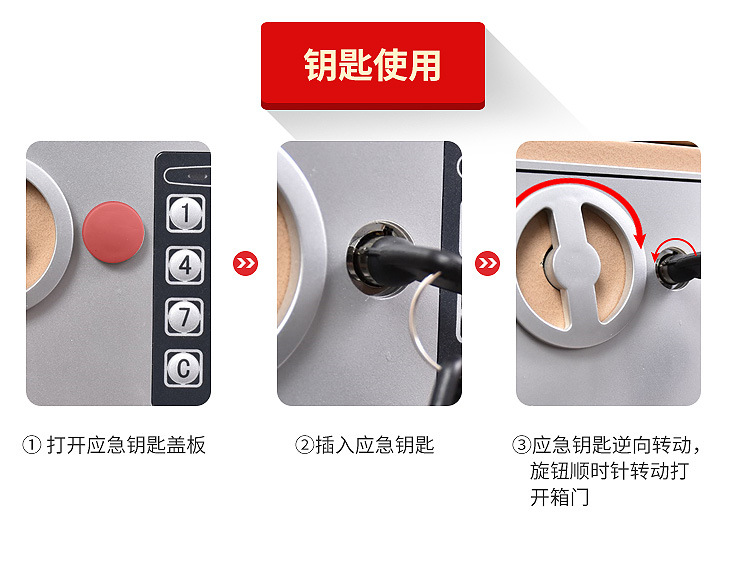 钥匙使用

1
4
7
C

① 打开应急钥匙盖板

②插入应急钥匙

③应急钥匙逆向转动，旋钮顺时针转动打开箱门