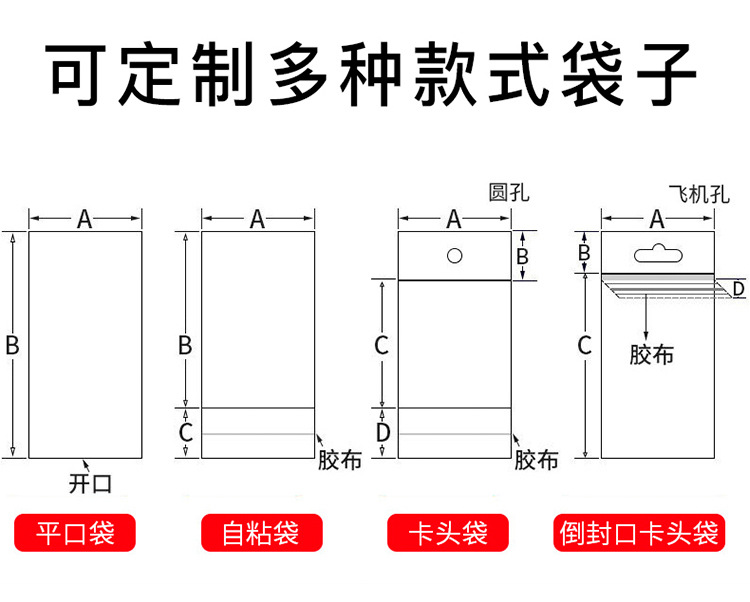 可定制多种款式袋子

A
B
开口
平口袋

A
B
C
胶布
自粘袋

圆孔
A
B
C
D
胶布
卡头袋

飞机孔
A
B
D
C
胶布
倒封口卡头袋