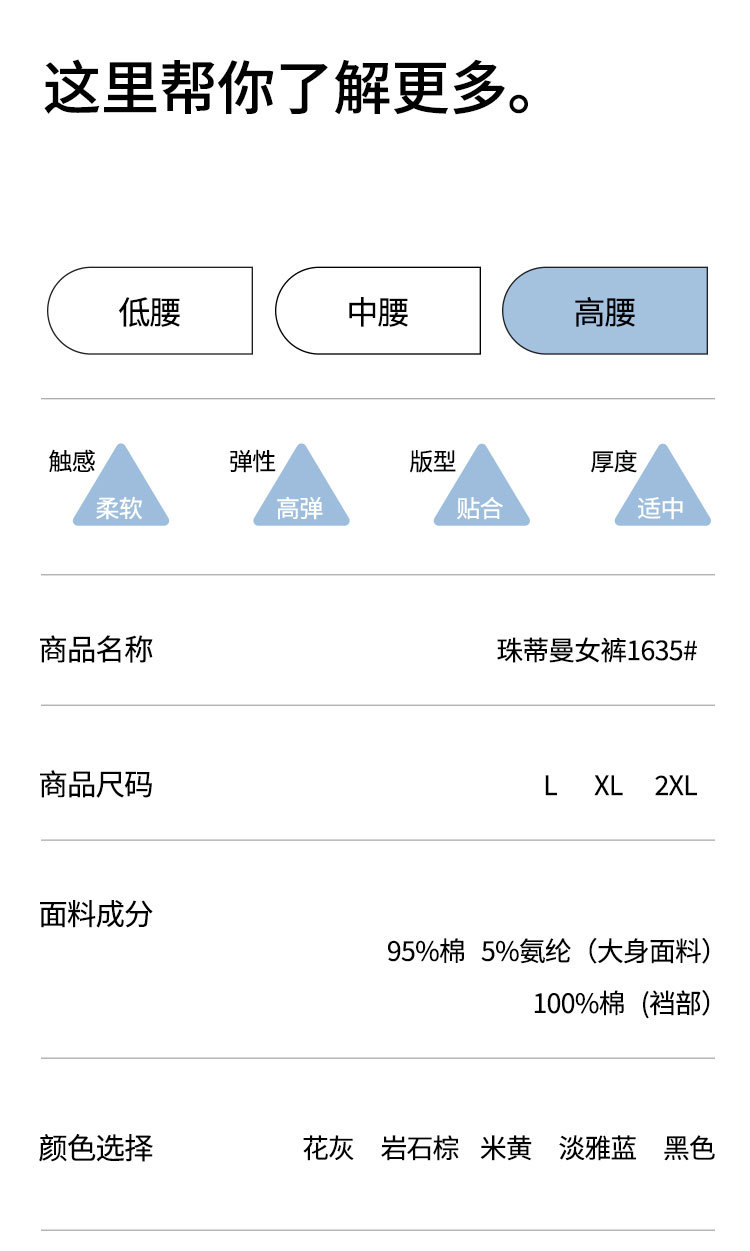 这里帮你了解更多。

低腰 中腰 高腰

触感 柔软 弹性 高弹 版型 贴合 厚度 适中

商品名称
珠蒂曼女裤1635#

商品尺码
L XL 2XL

面料成分
95%棉 5%氨纶（大身面料）
100%棉（裆部）

颜色选择
花灰 岩石棕 米黄 淡雅蓝 黑色