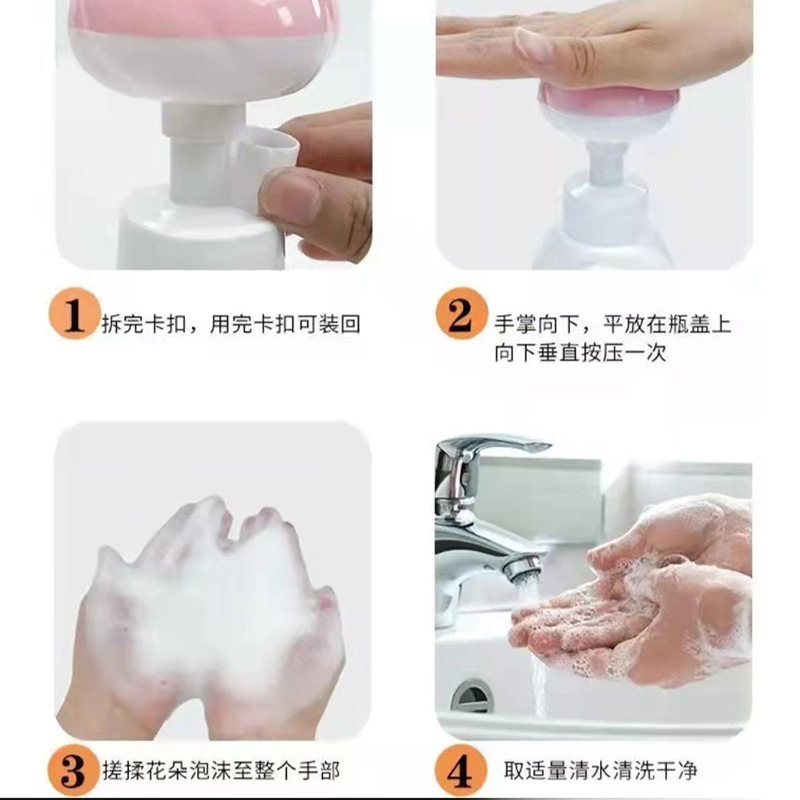 1 拆完卡扣，用完卡扣可装回

2 手掌向下，平放在瓶盖上向下垂直按压一次

3 搓揉花朵泡沫至整个手部

4 取适量清水清洗干净