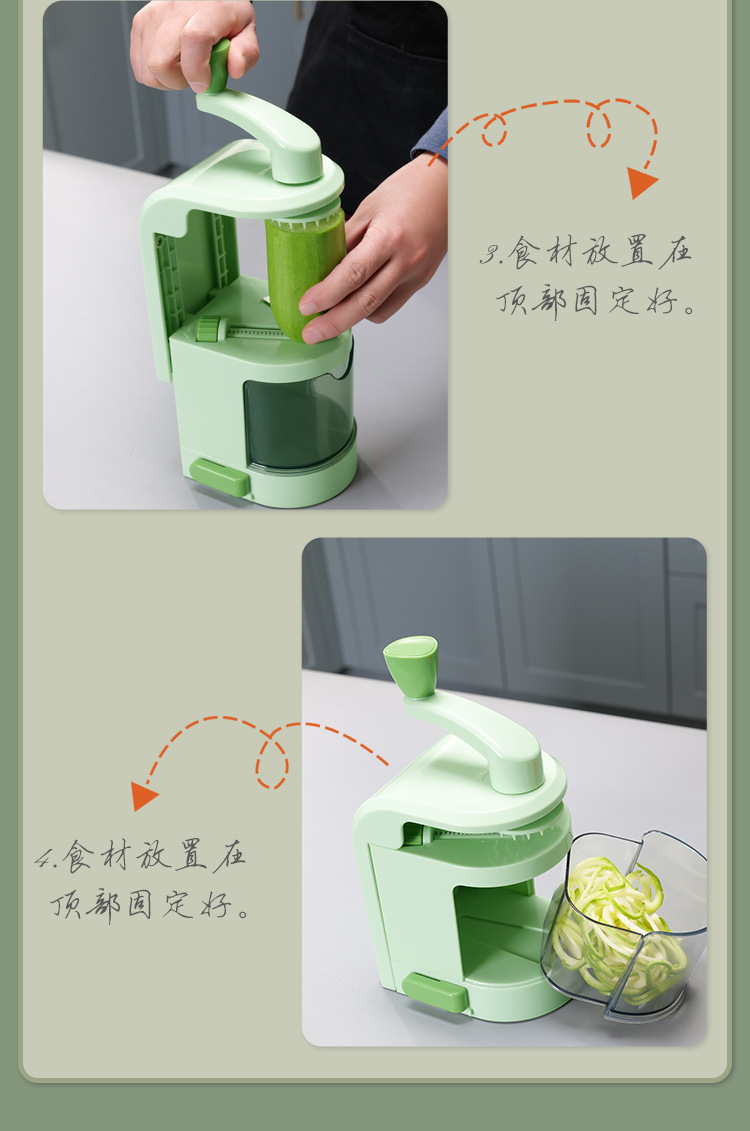 3.食材放置在顶部固定好。

4.食材放置在顶部固定好。