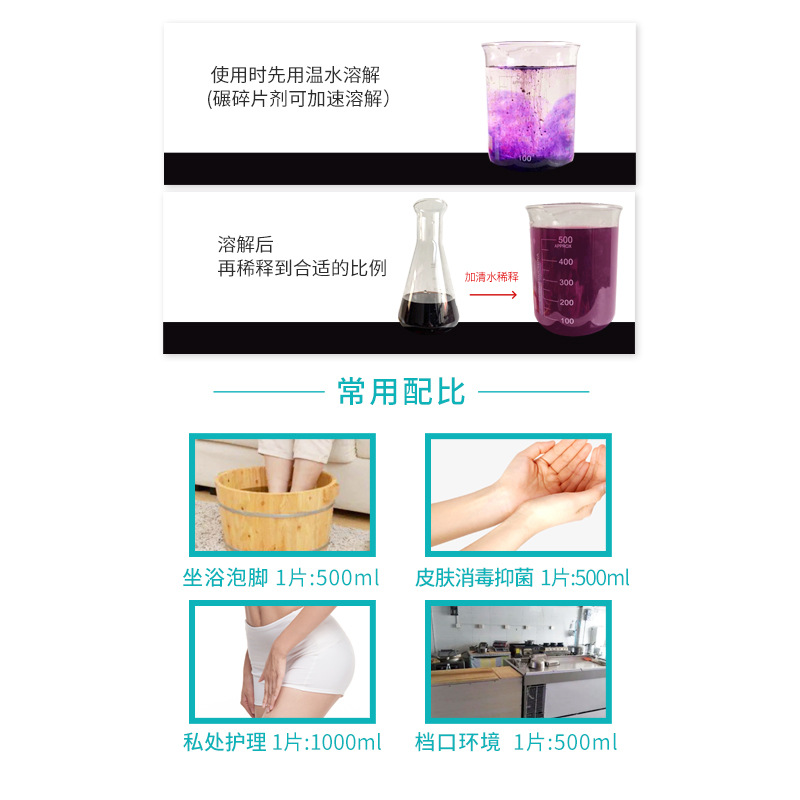 使用时先用温水溶解
(碾碎片剂可加速溶解)

100

溶解后
再稀释到合适的比例

加清水稀释

500
APPROX
400
300
200
100

常用配比

坐浴泡脚 1片:500ml

皮肤消毒抑菌 1片:500ml

私处护理 1片:1000ml

档口环境 1片:500ml