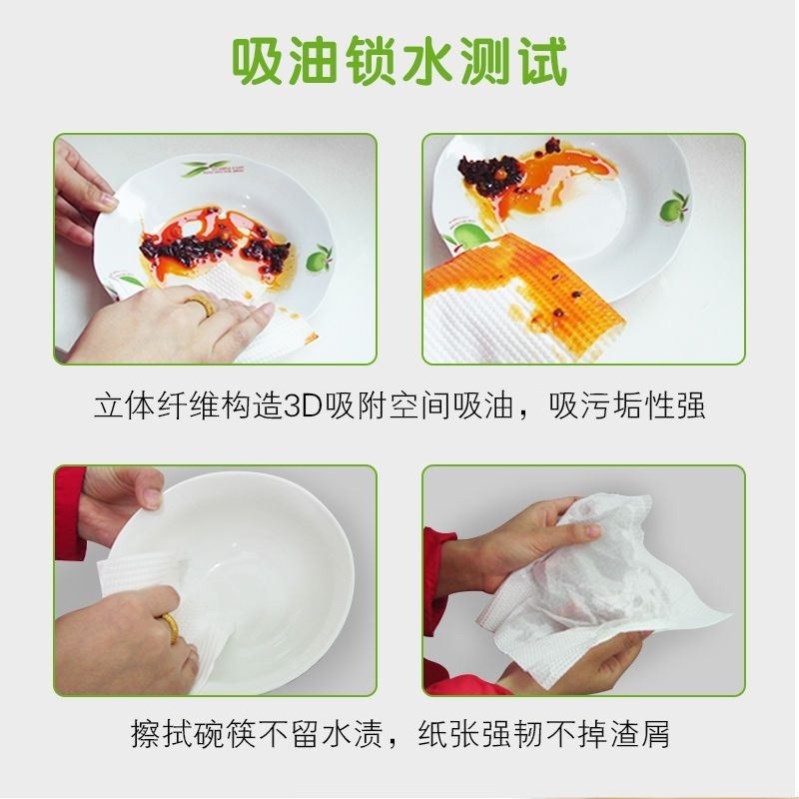 吸油锁水测试

立体纤维构造3D吸附空间吸油，吸污垢性强

擦拭碗筷不留水渍，纸张强韧不掉渣屑