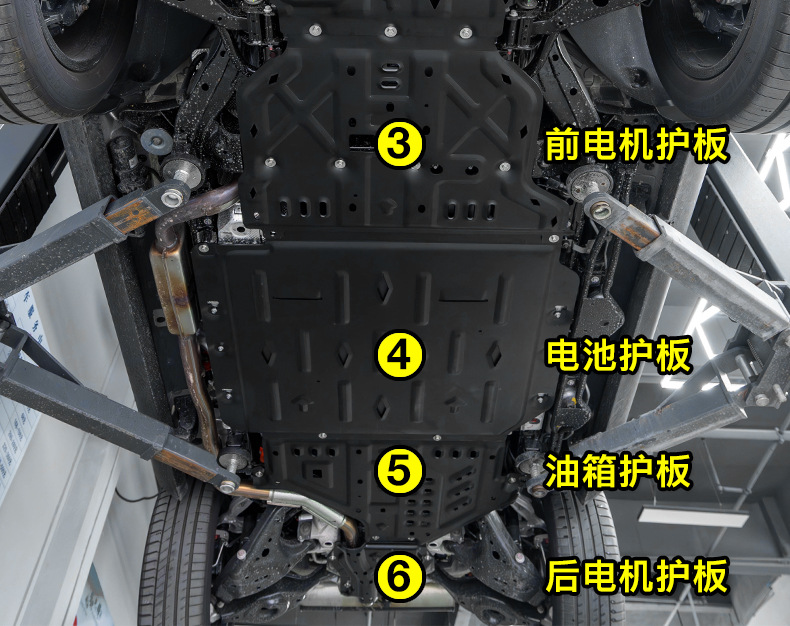 ③ 前电机护板

④ 电池护板

⑤ 油箱护板

⑥ 后电机护板