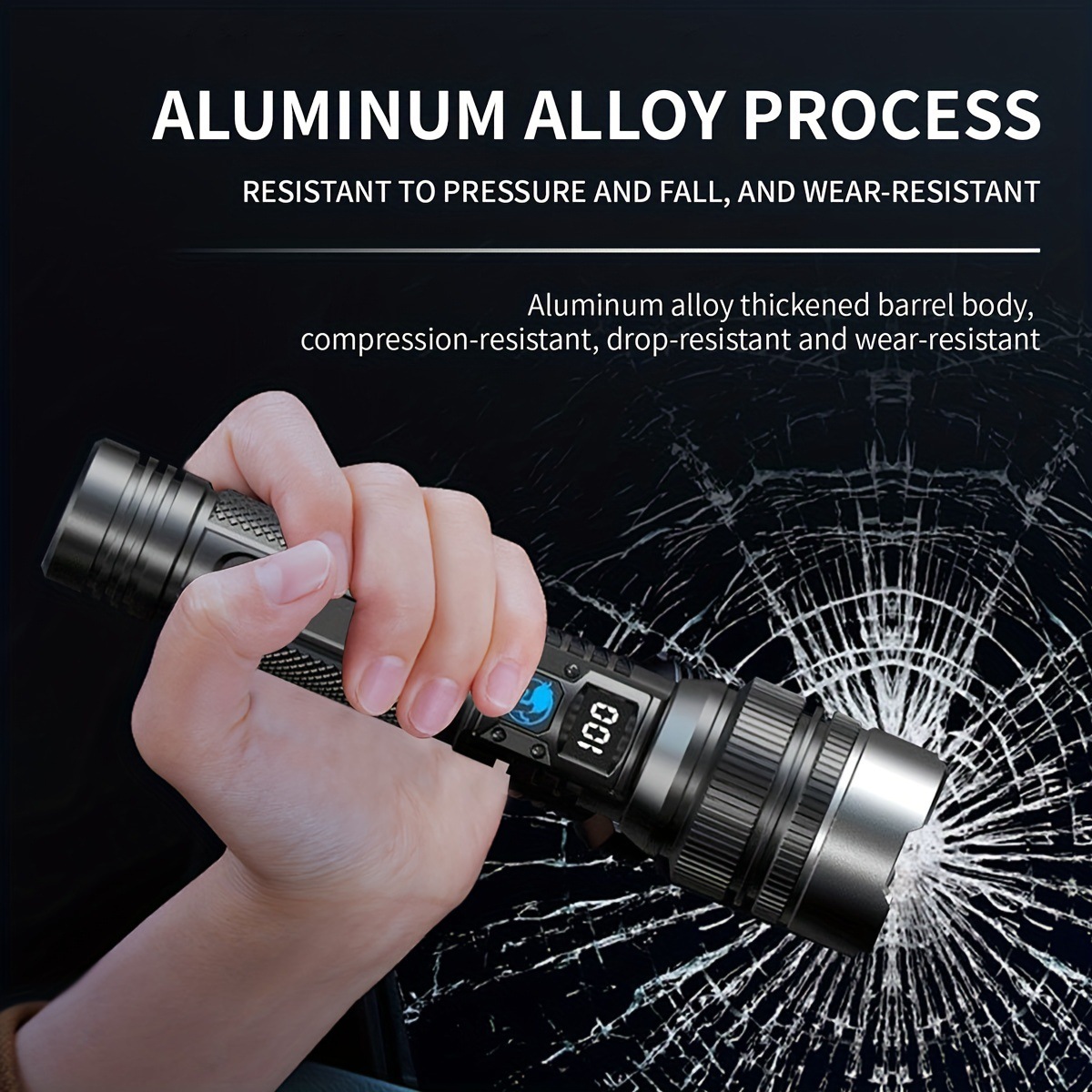 ALUMINUM ALLOY PROCESS

RESISTANT TO PRESSURE AND FALL, AND WEAR-RESISTANT

Aluminum alloy thickened barrel body, compression-resistant, drop-resistant and wear-resistant

100